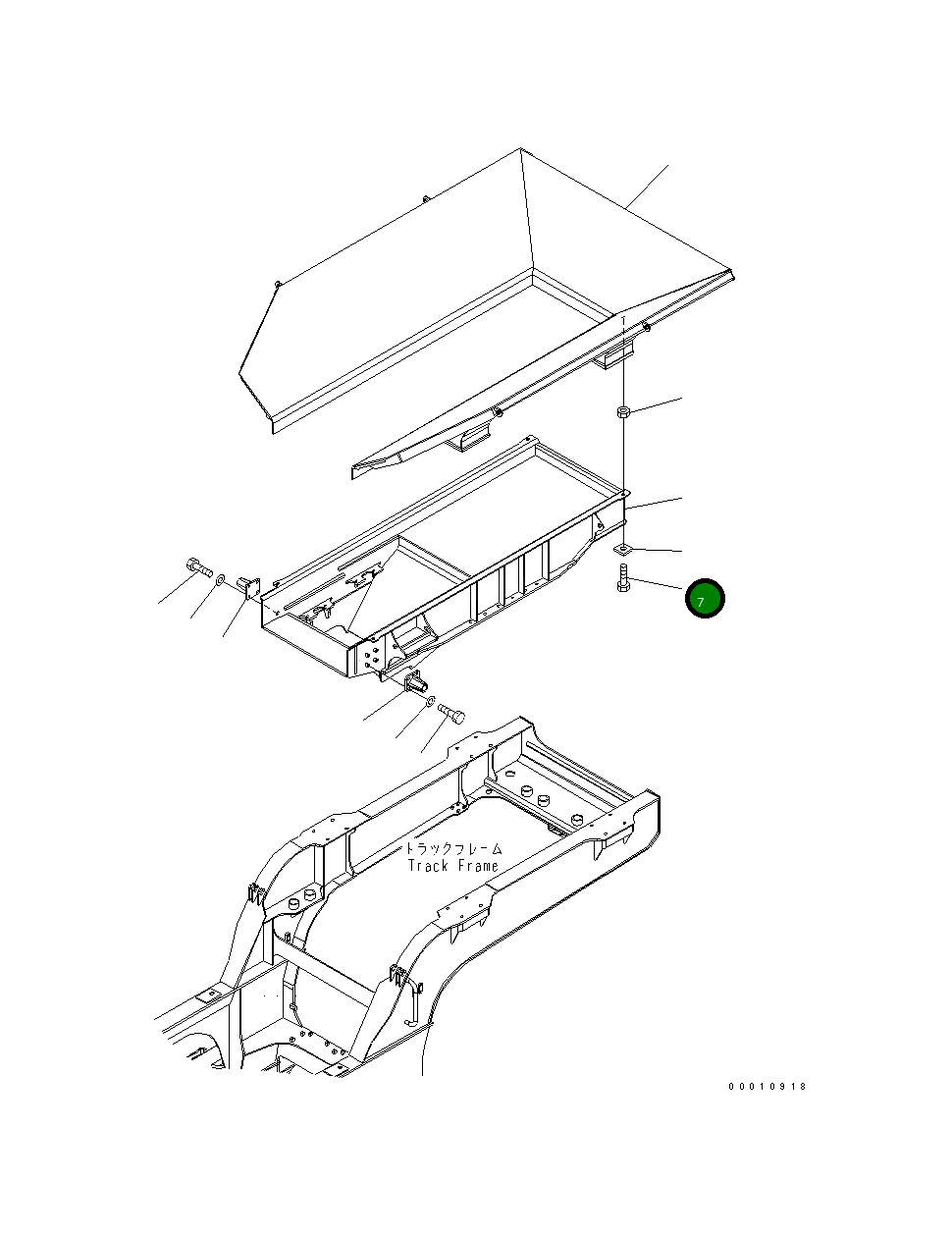 7

トラックフレーム
Track Frame

00010918