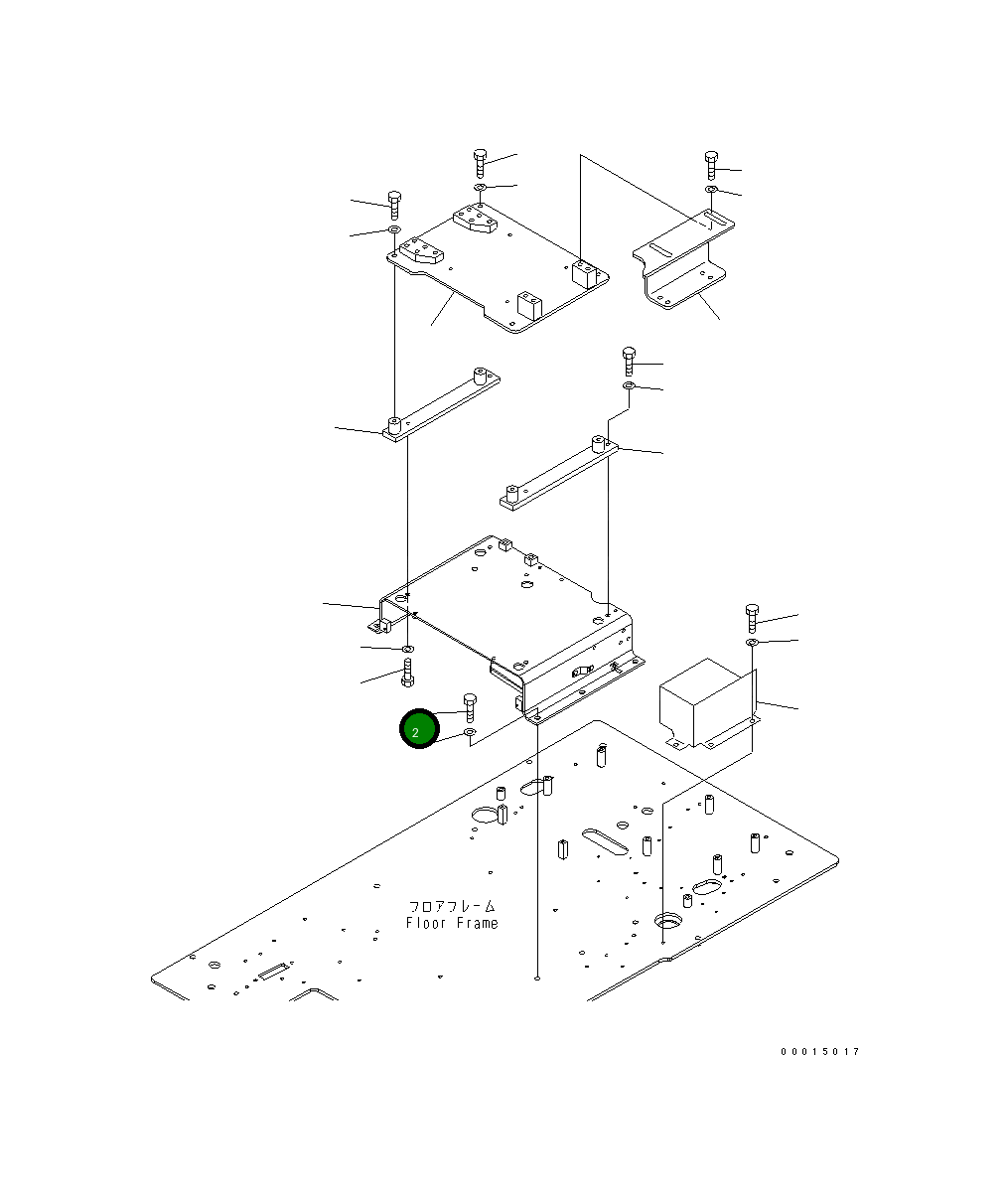 2

フロアフレーム
Floor Frame

00015017