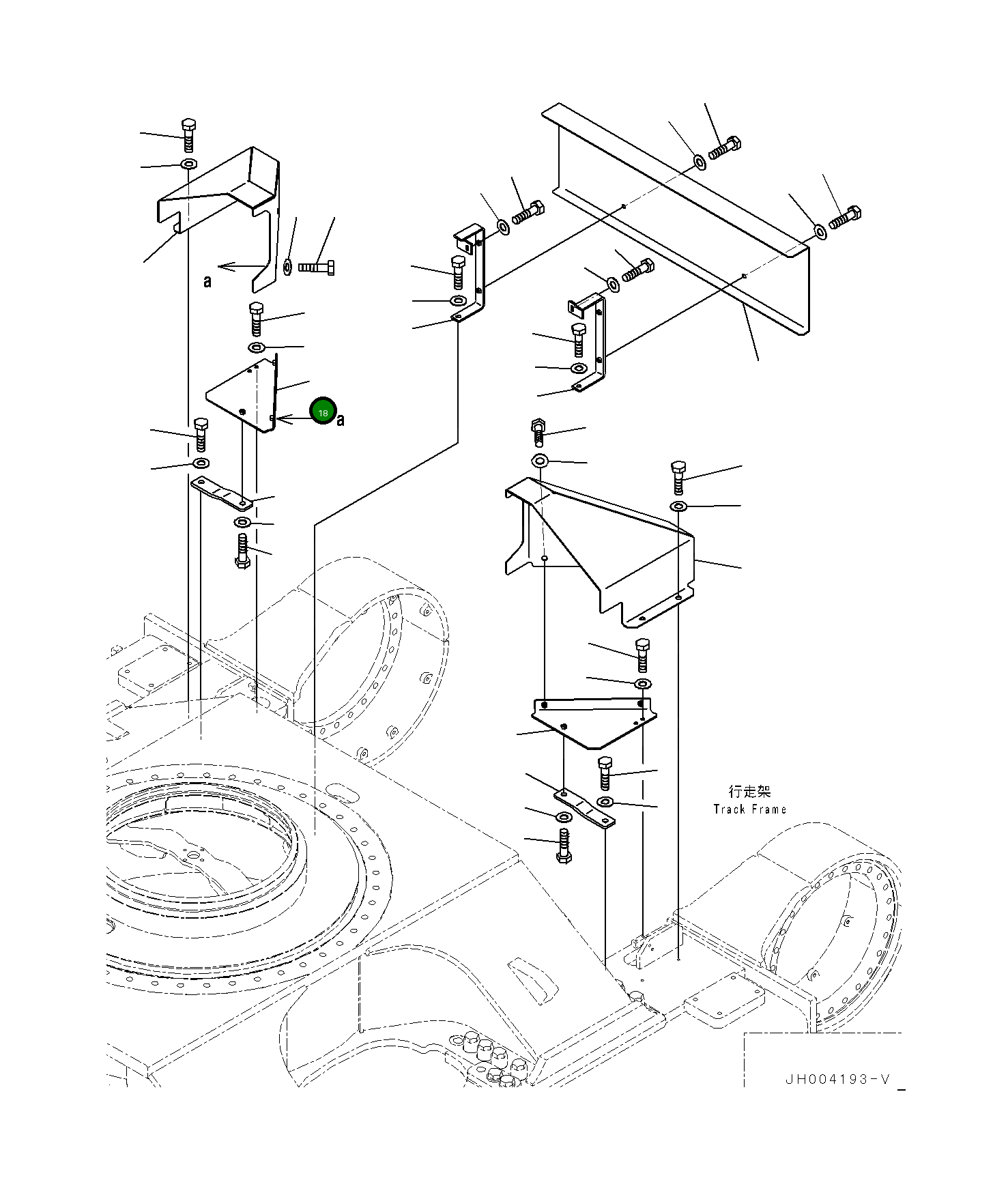 a

18

a

行走架
Track Frame

JH004193-V