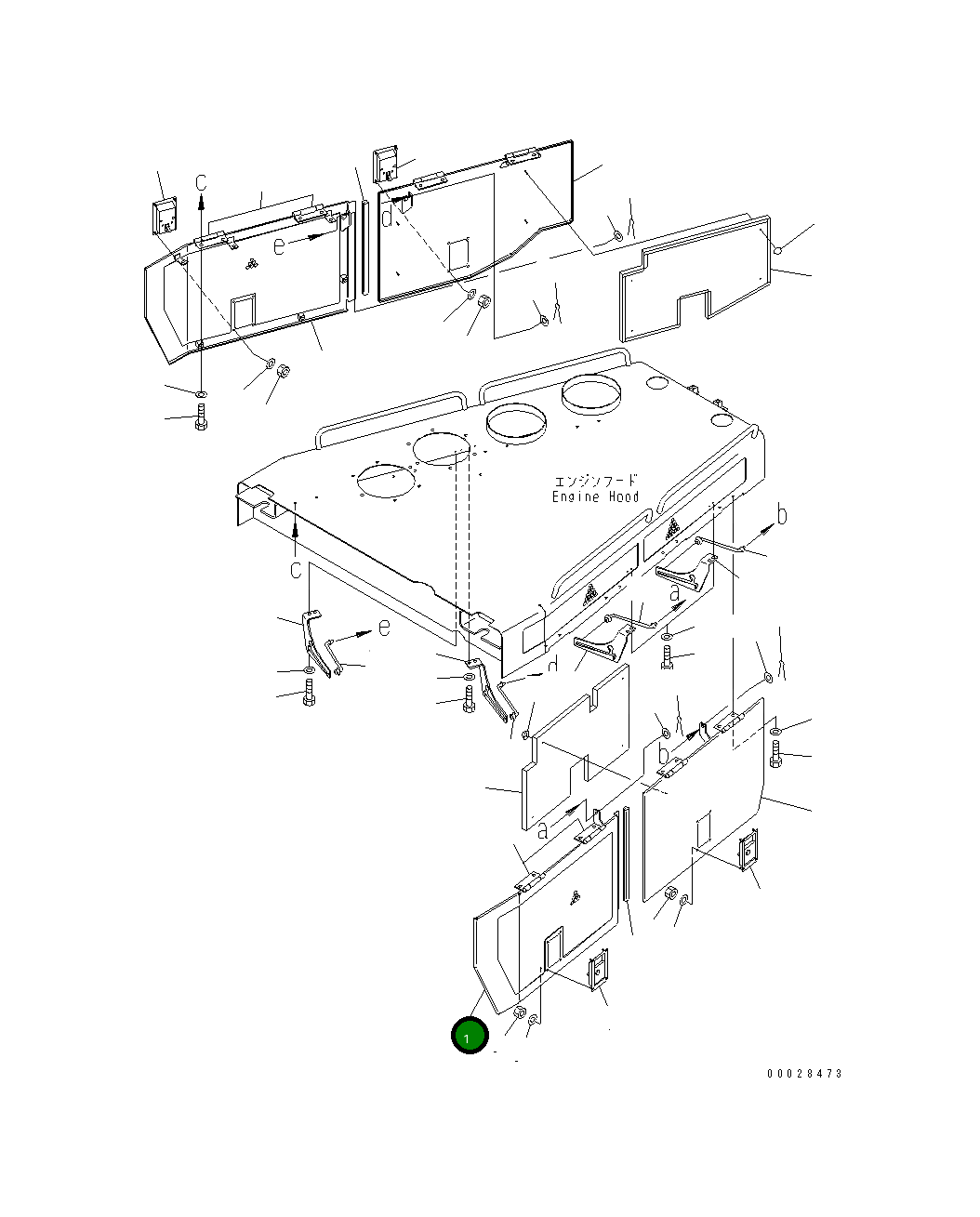 c
e
d
エンジンフード
Engine Hood
b
c
a
e
d
b
a
1
00028473