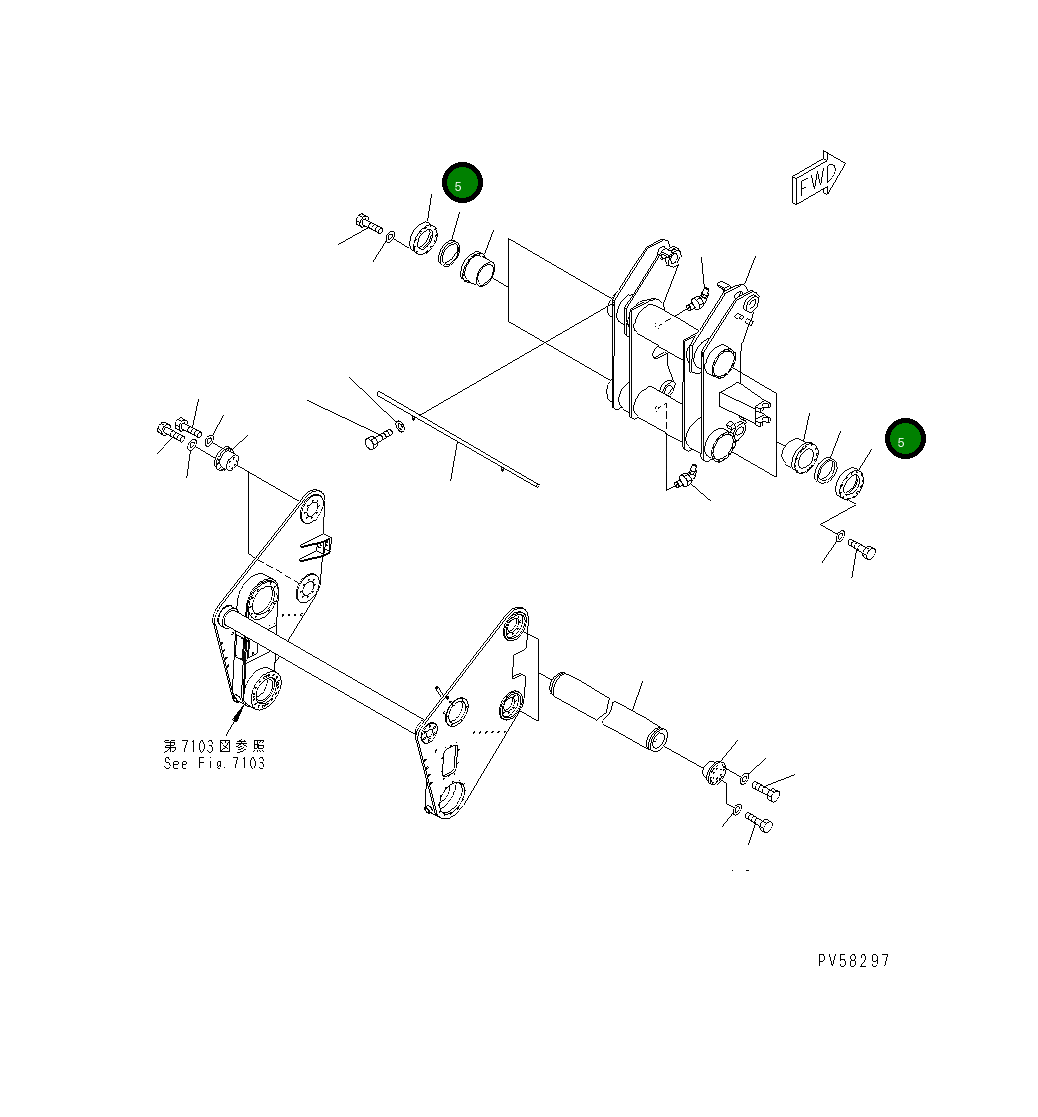 5

FWD

5

第7103図参照
See Fig.7103

PV58297