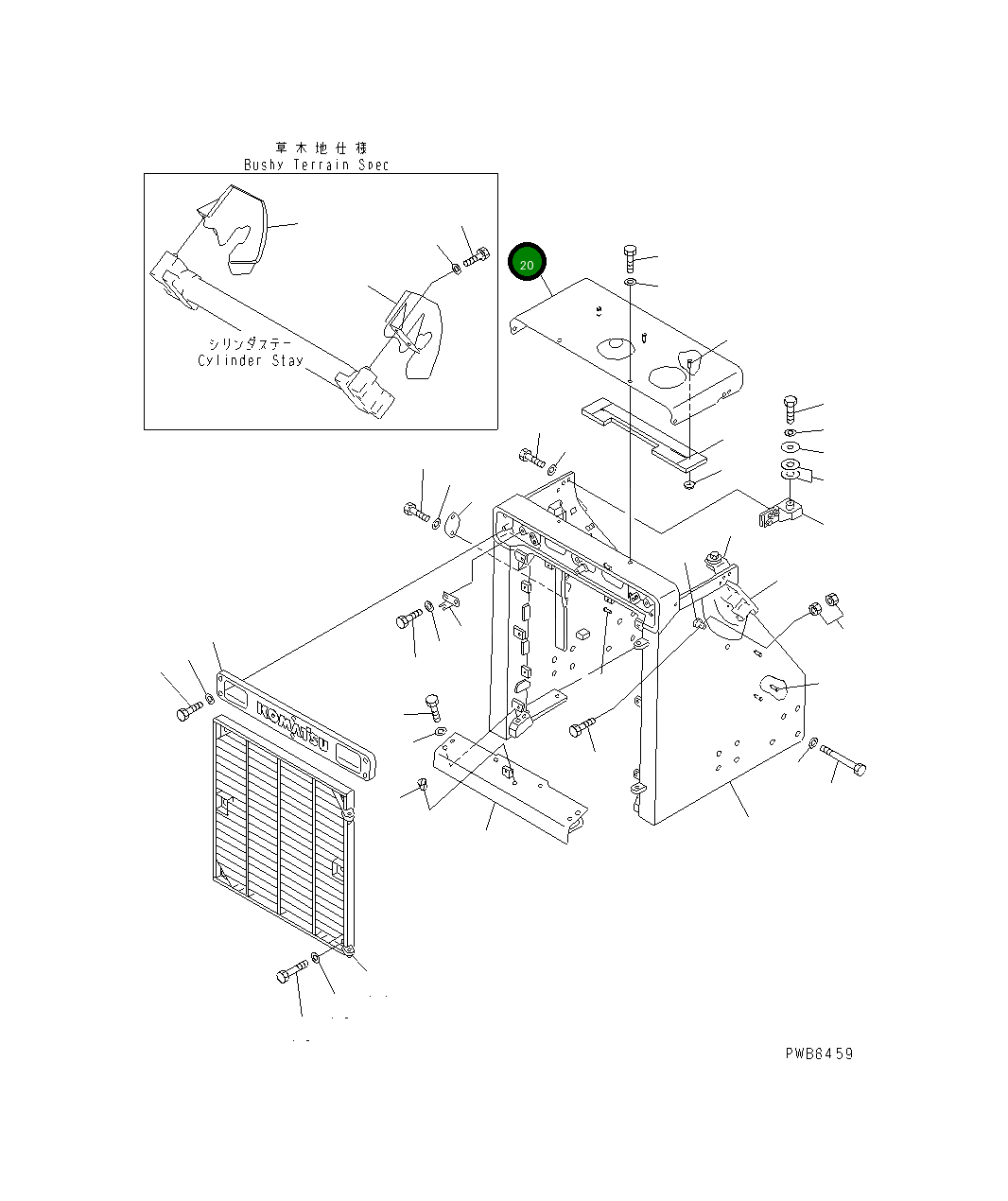 草木地仕様
Bushy Terrain Spec

シリンダステー
Cylinder Stay

20

KOMATSU

PWB8459