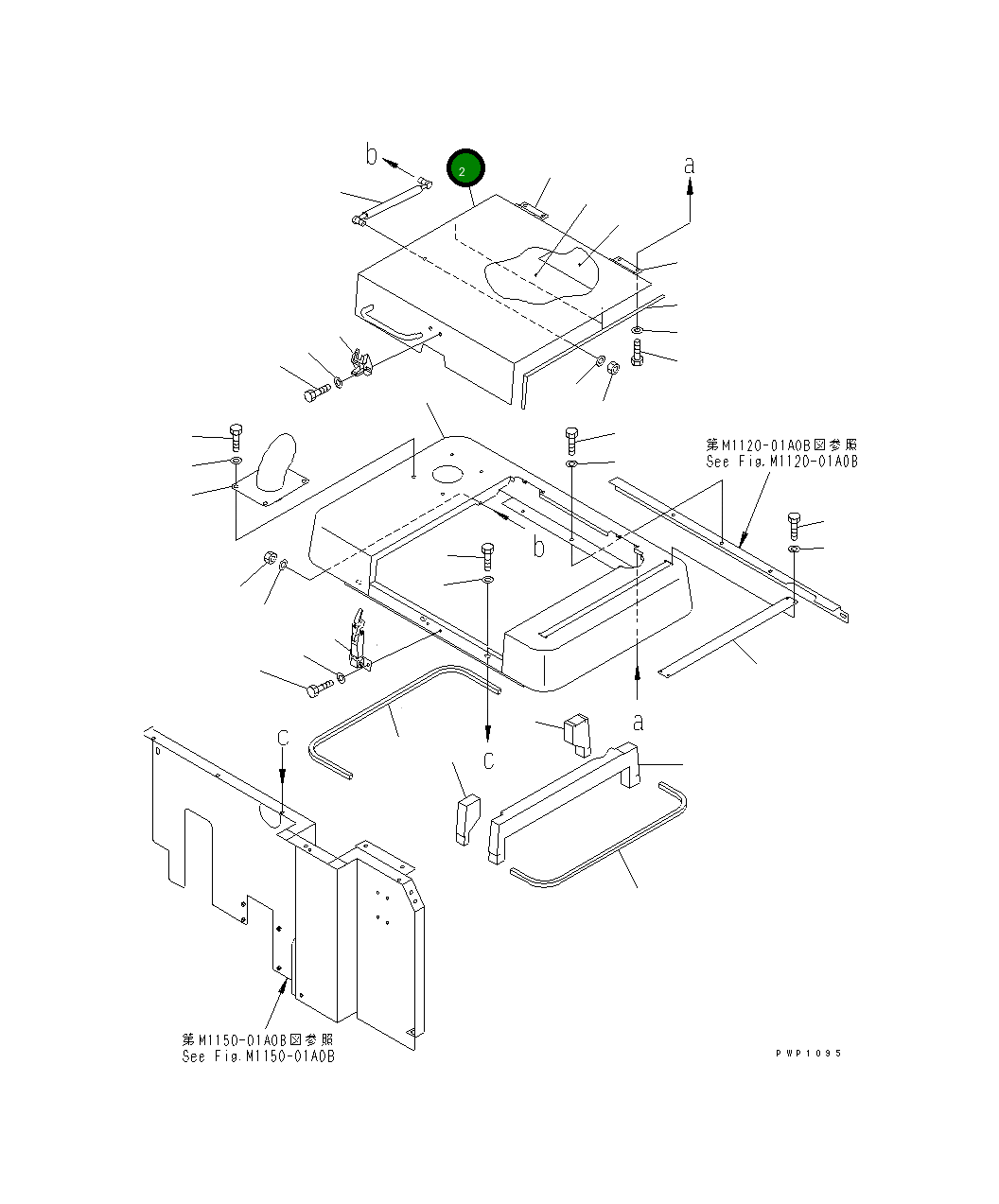 b
2
a
第M1120-01A0B図参照
See Fig.M1120-01A0B
b
a
c
c
第M1150-01A0B図参照
See Fig.M1150-01A0B
PWP1095