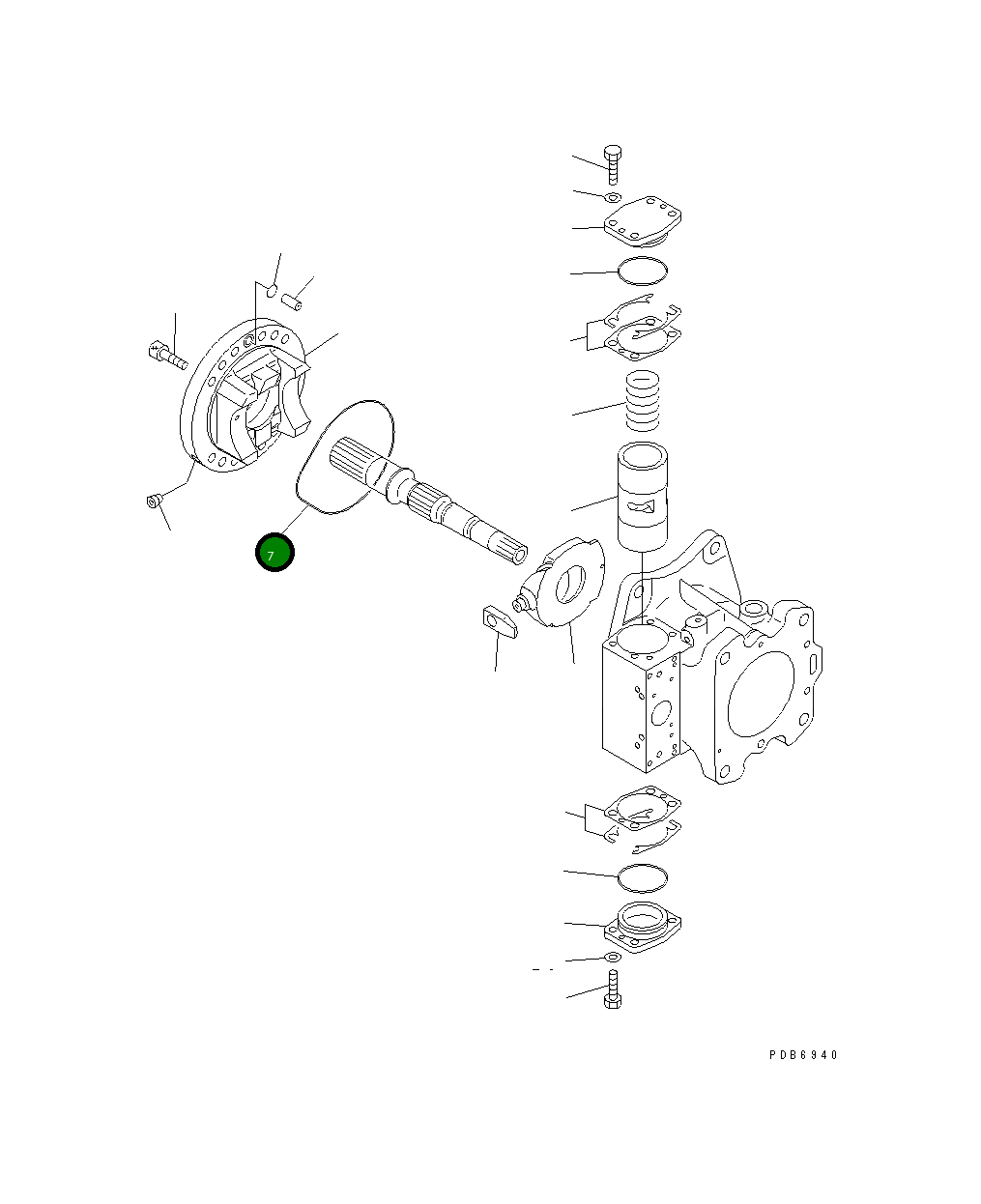 7

PDB6940