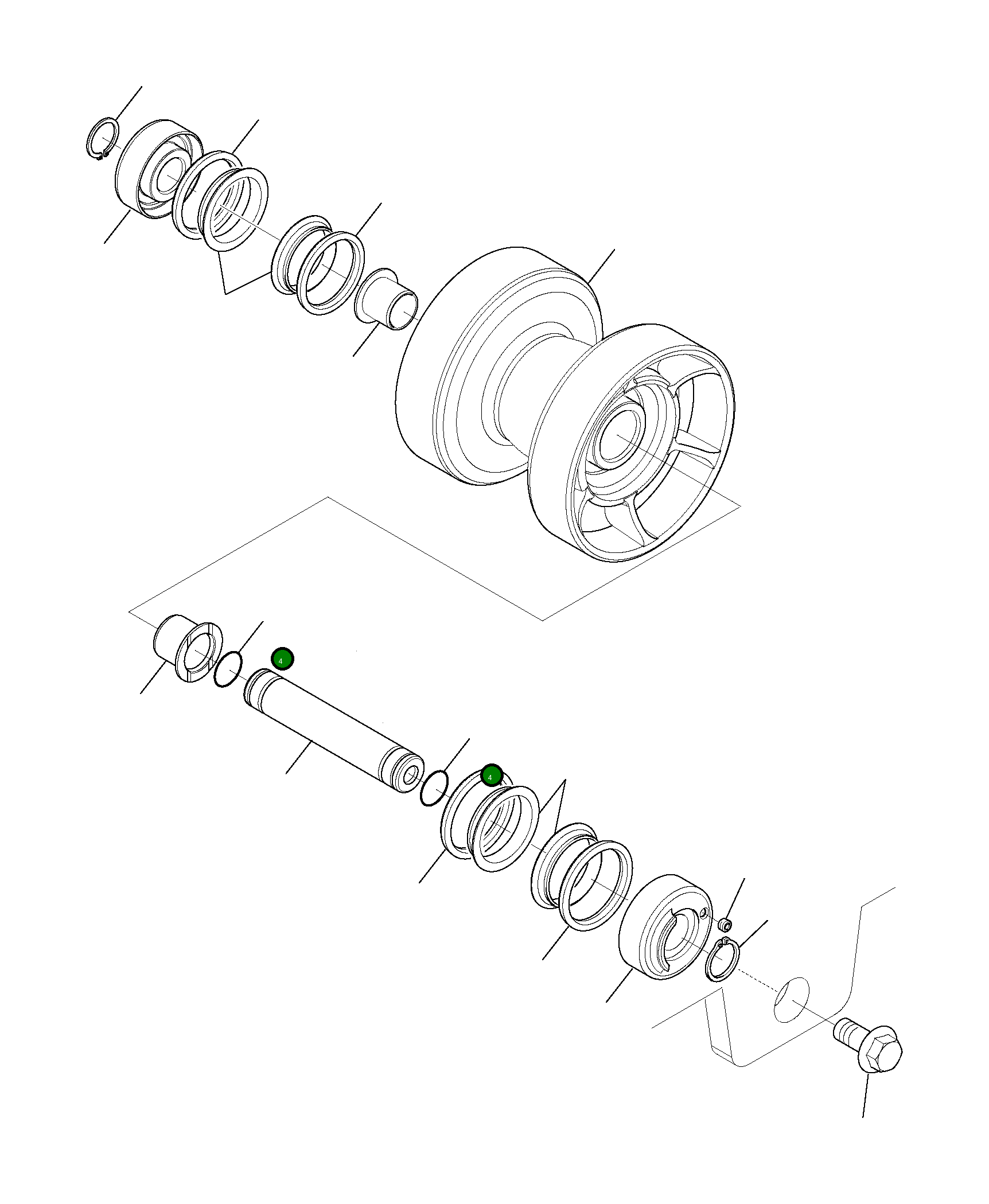 4

4