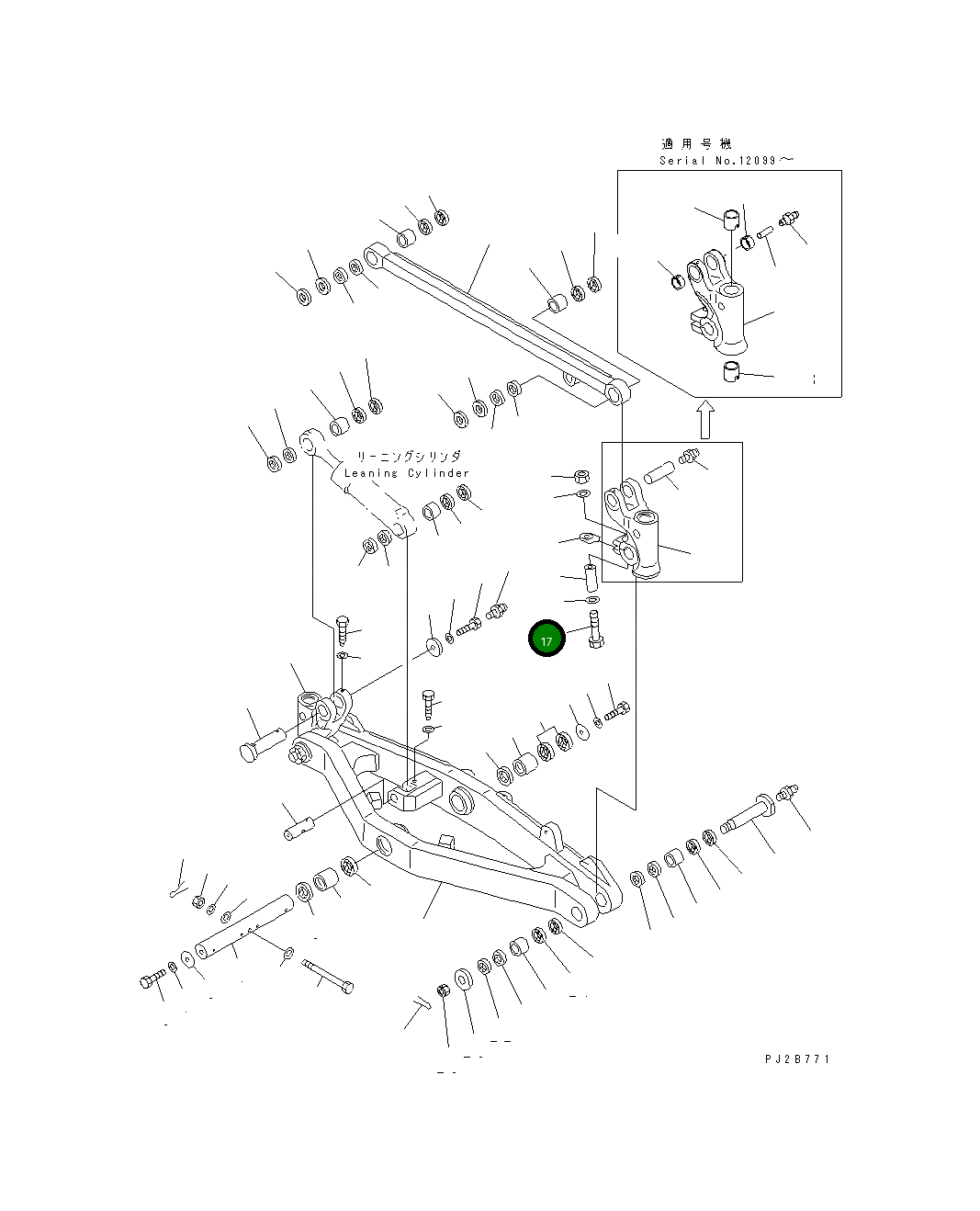 適用号機
Serial No.12099～

リーニングシリンダ
Leaning Cylinder

17

PJ2B771