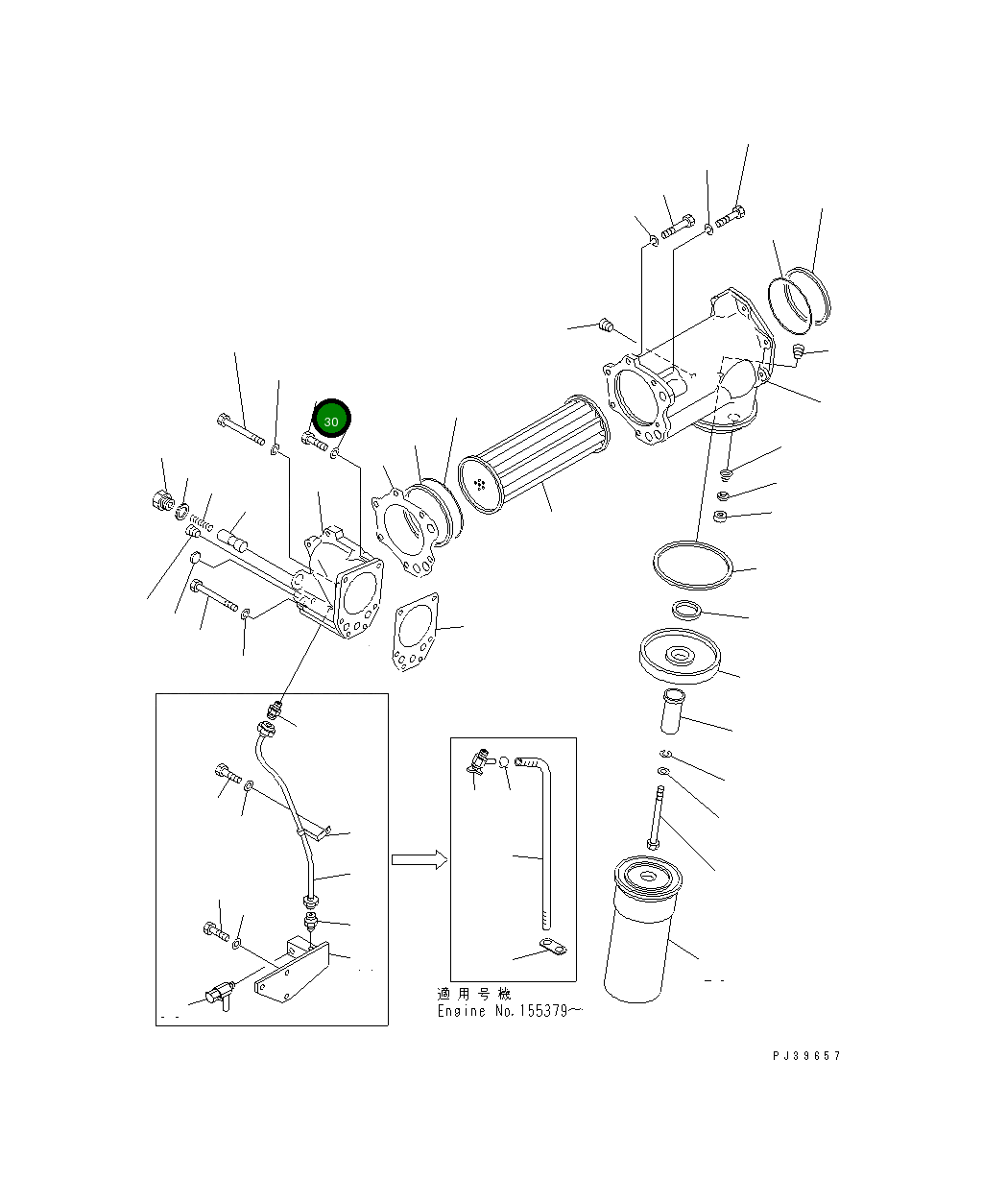 30

適用号機
Engine No.155379~

PJ39657