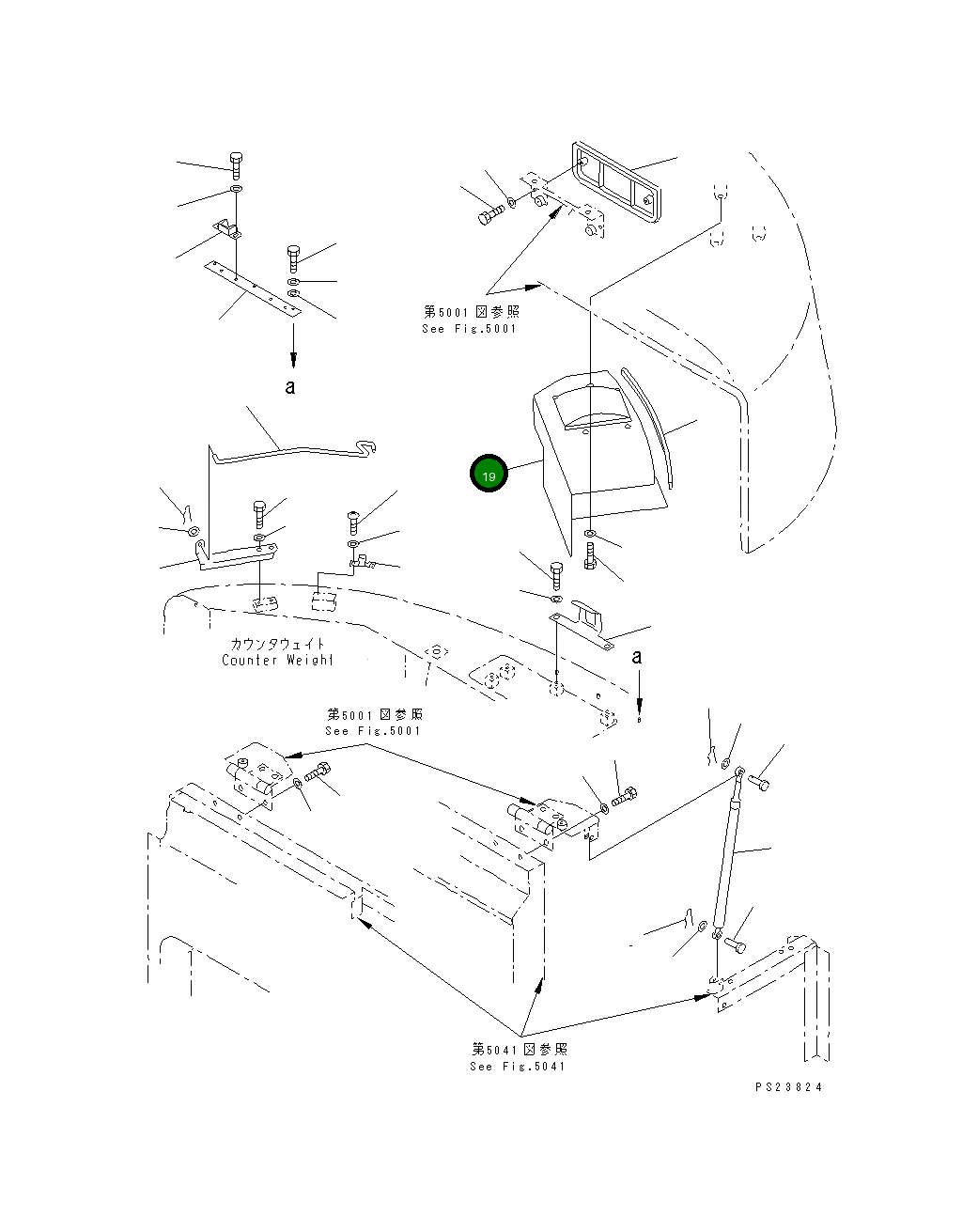 第5001図参照
See Fig.5001

a

19

カウンタウェイト
Counter Weight

a

第5001図参照
See Fig.5001

第5041図参照
See Fig.5041

PS23824