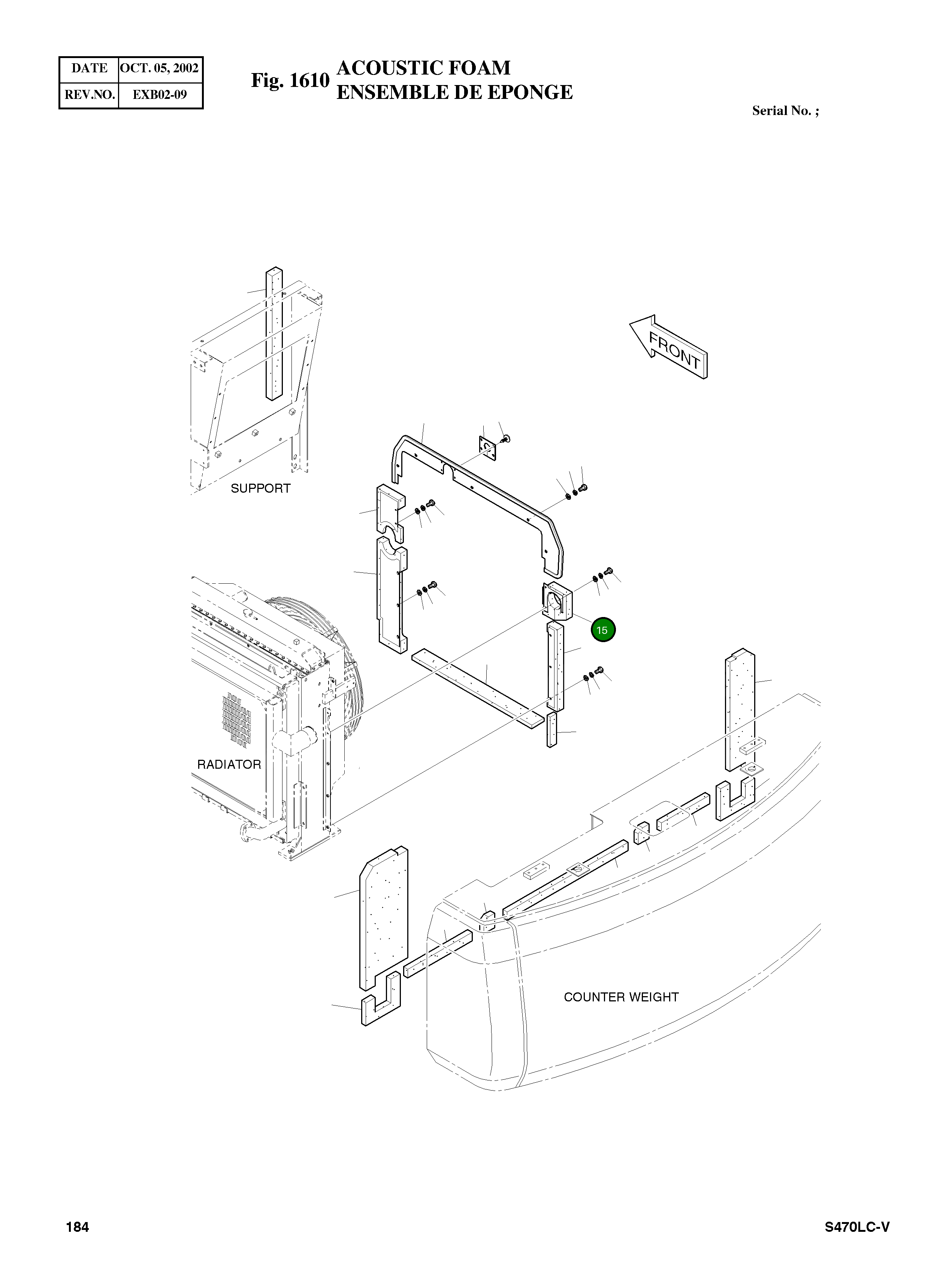 | DATE | OCT. 05, 2002 |
|---|---|
| REV.NO. | EXB02-09 |

Fig. 1610 ACOUSTIC FOAM
ENSEMBLE DE EPONGE

Serial No. ;

FRONT

SUPPORT

15

RADIATOR

COUNTER WEIGHT

184

S470LC-V