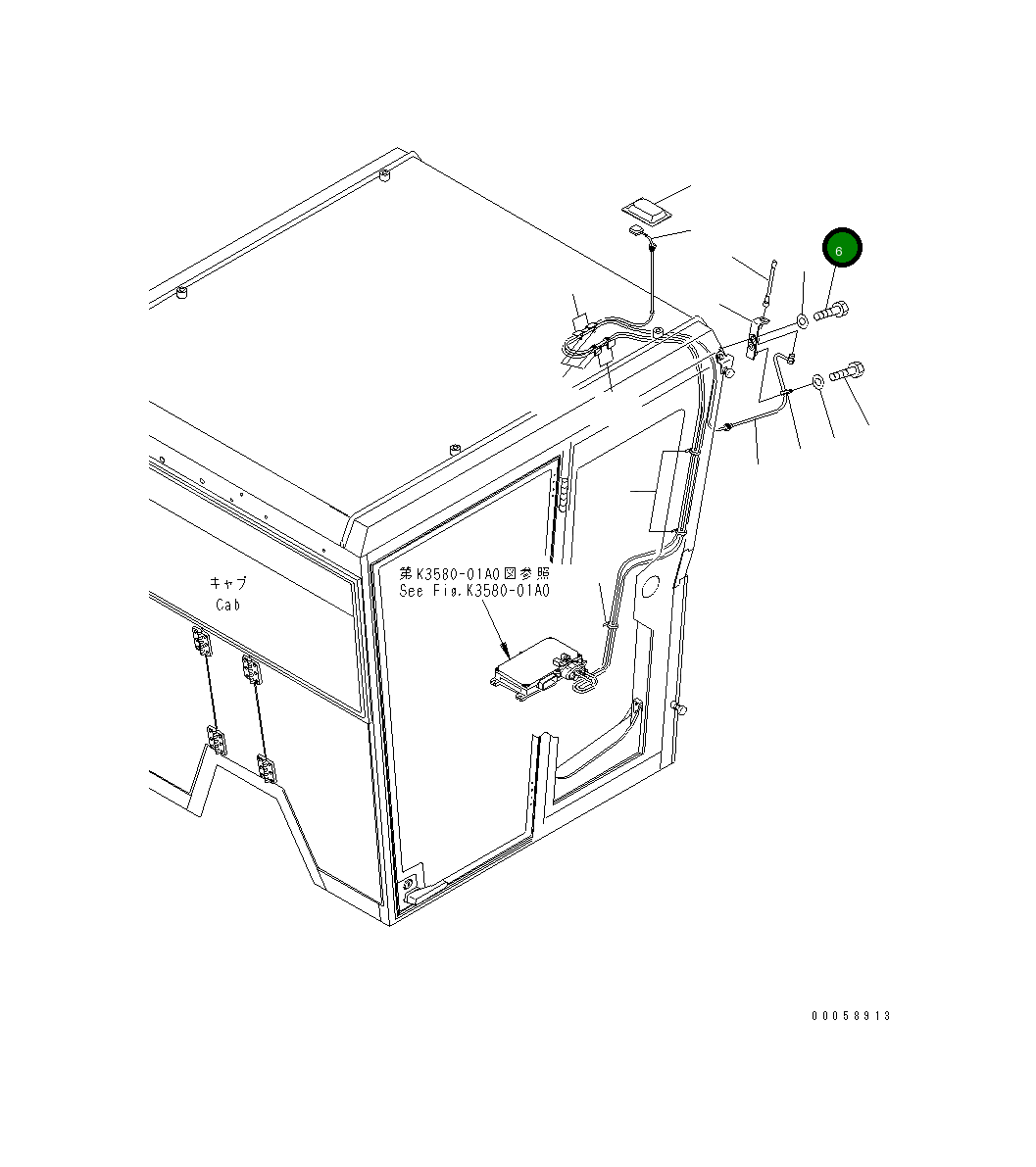 6

キャブ
Cab

第K3580-01A0図参照
See Fig.K3580-01A0

00058913