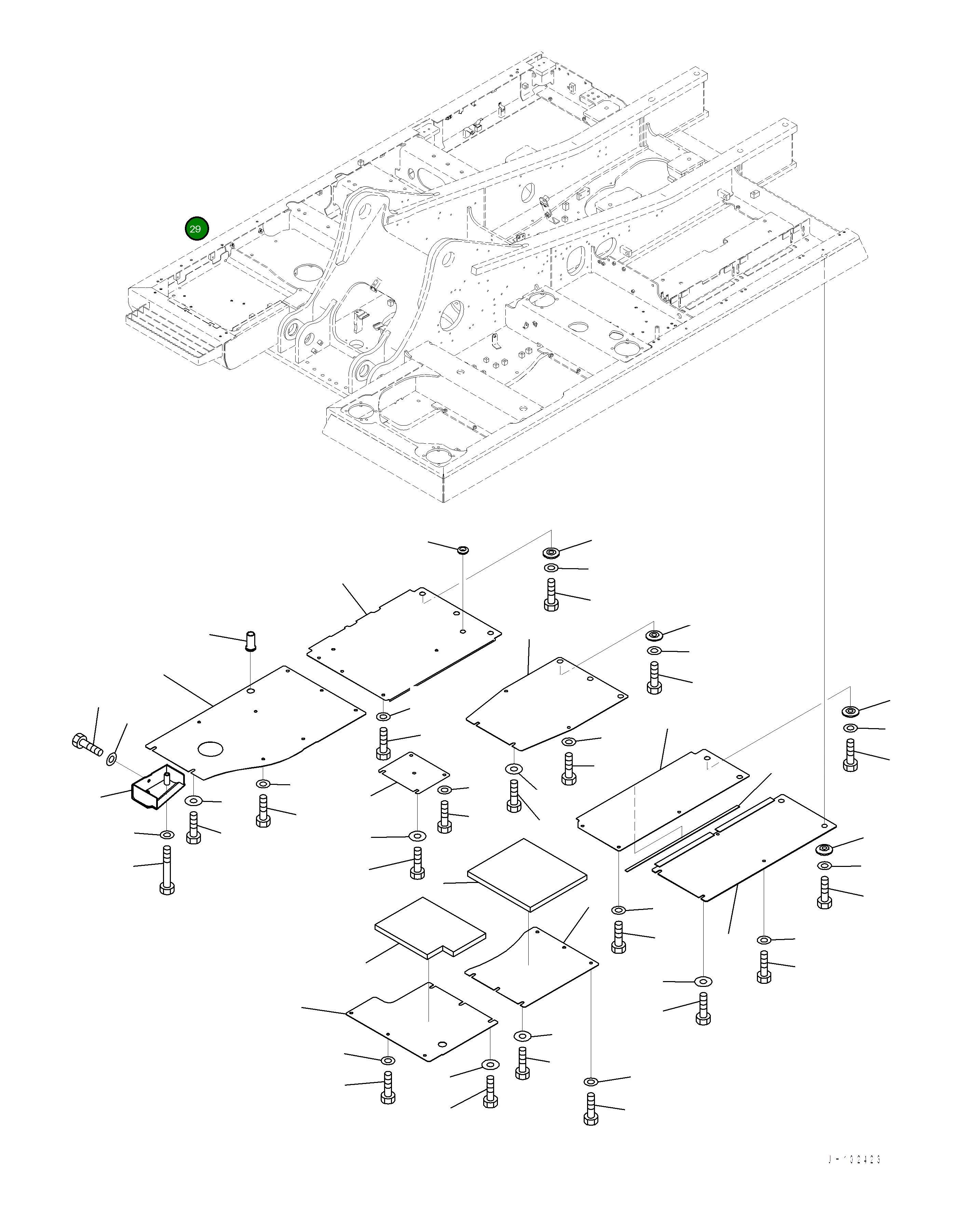 29

J-102423