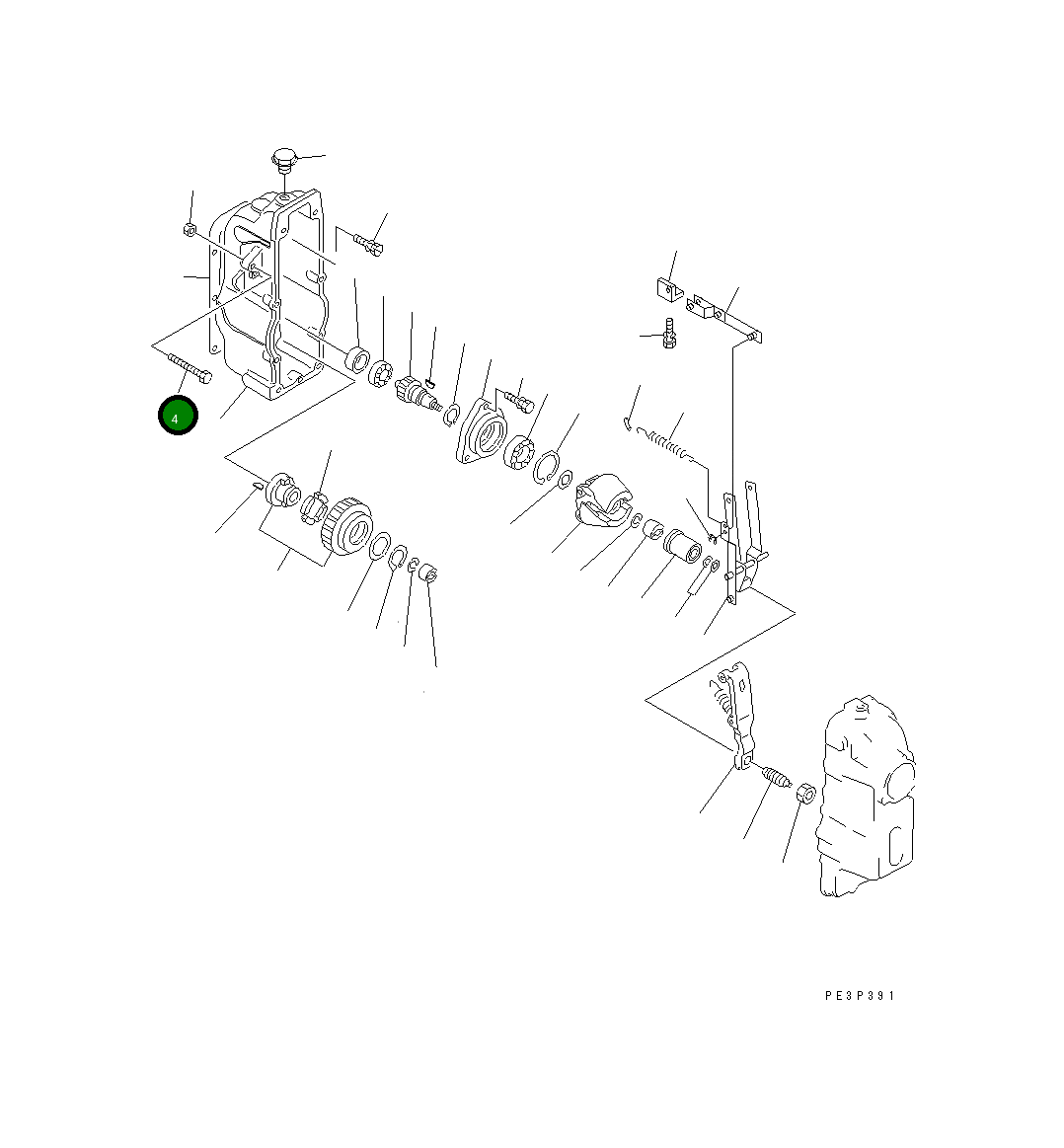 4

PE3P391