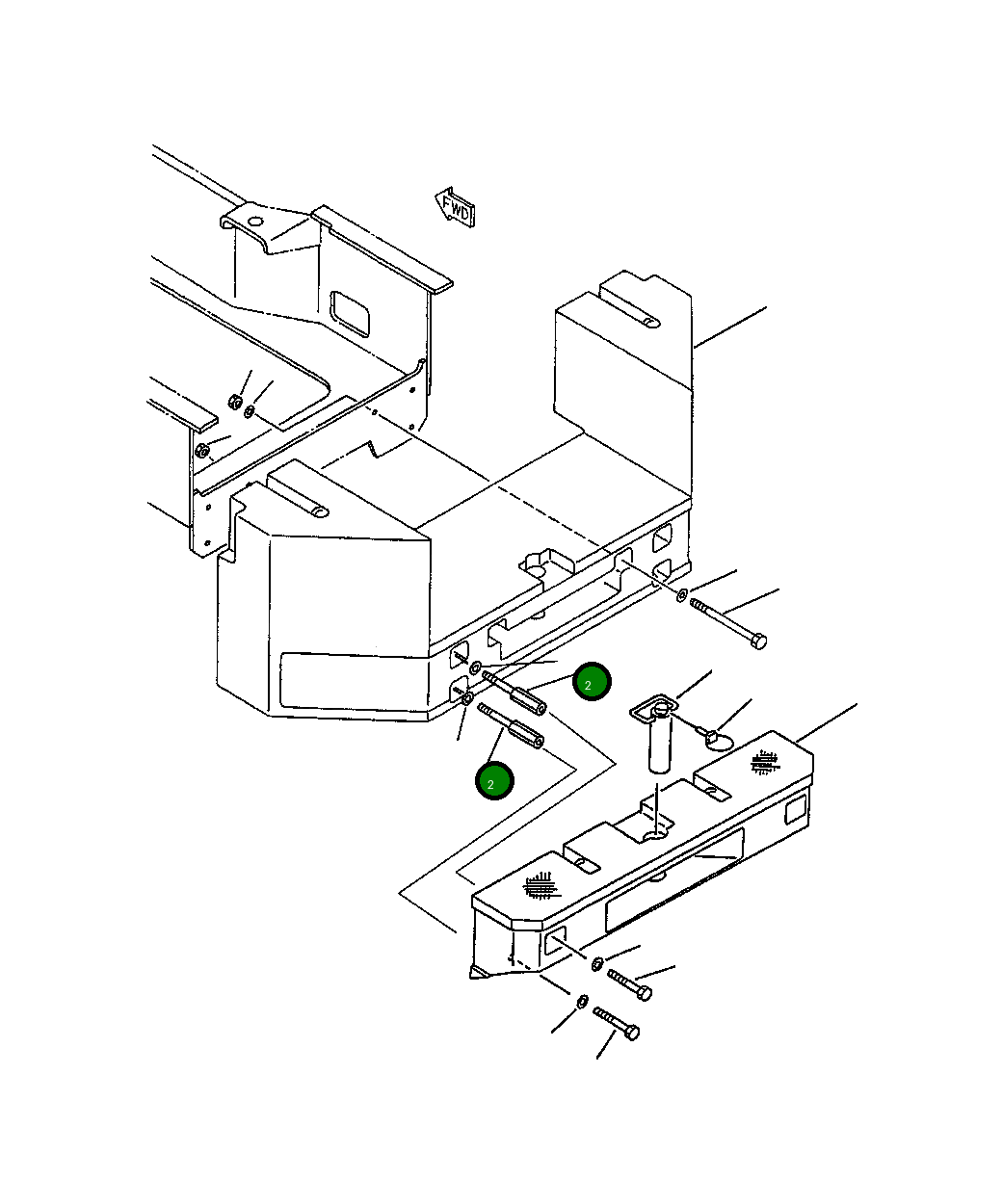 FWD

2

2