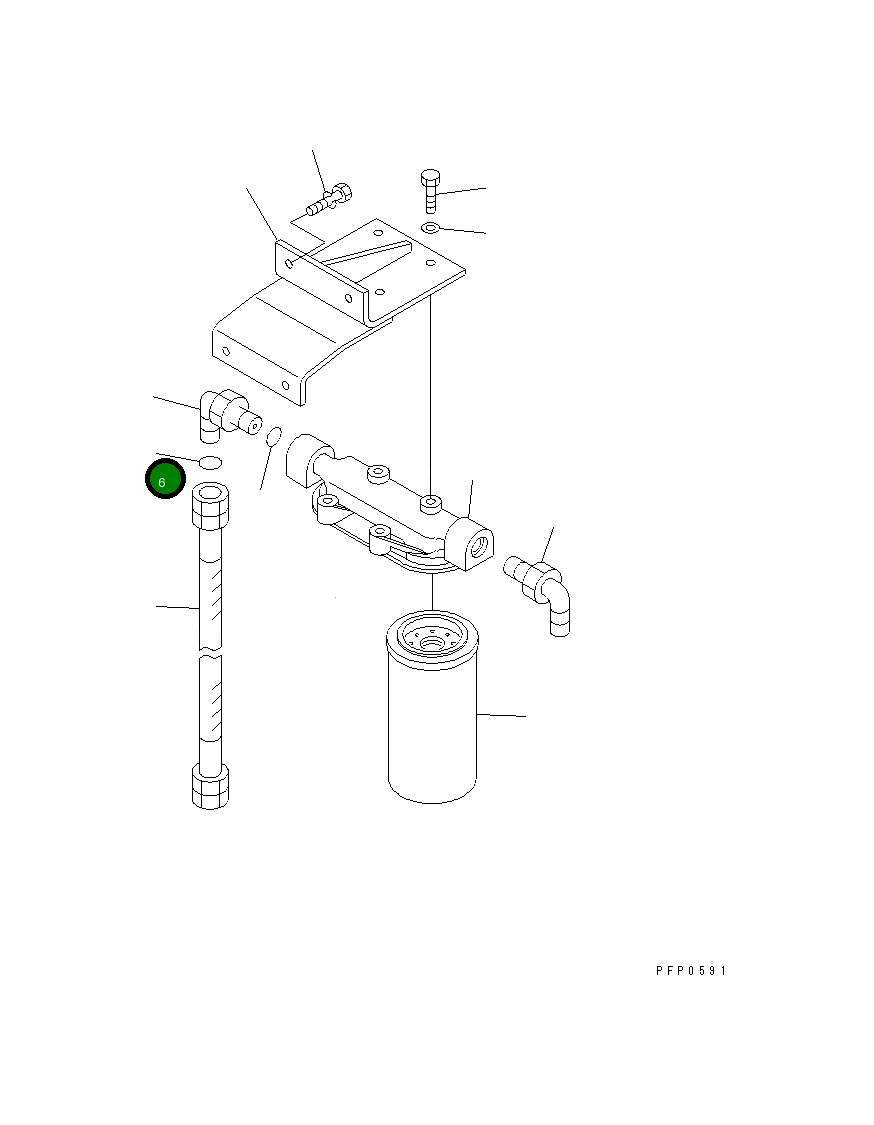 6

PFP0591