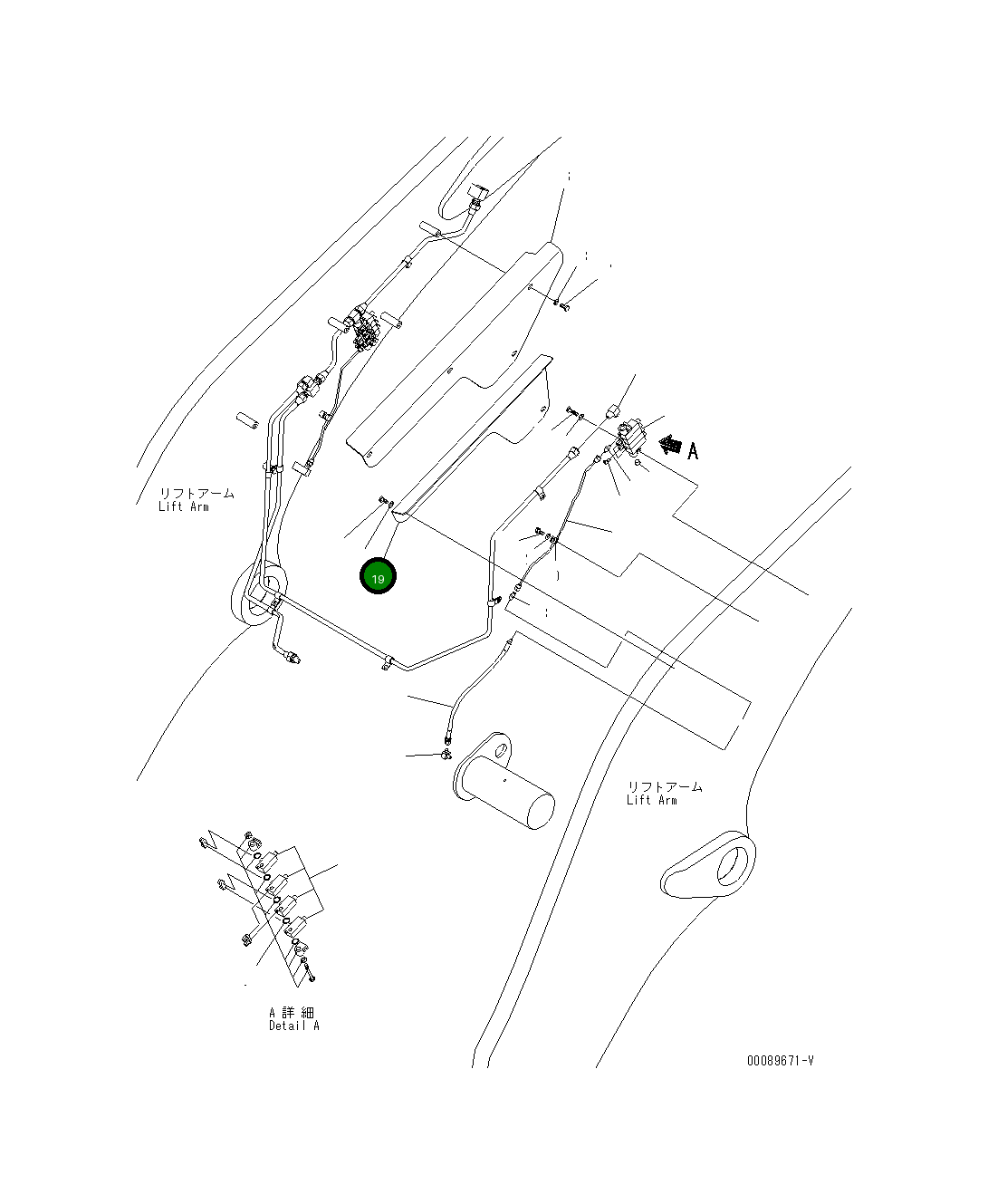 A

リフトアーム
Lift Arm

19

リフトアーム
Lift Arm

A 詳 細
Detail A

00089671-V