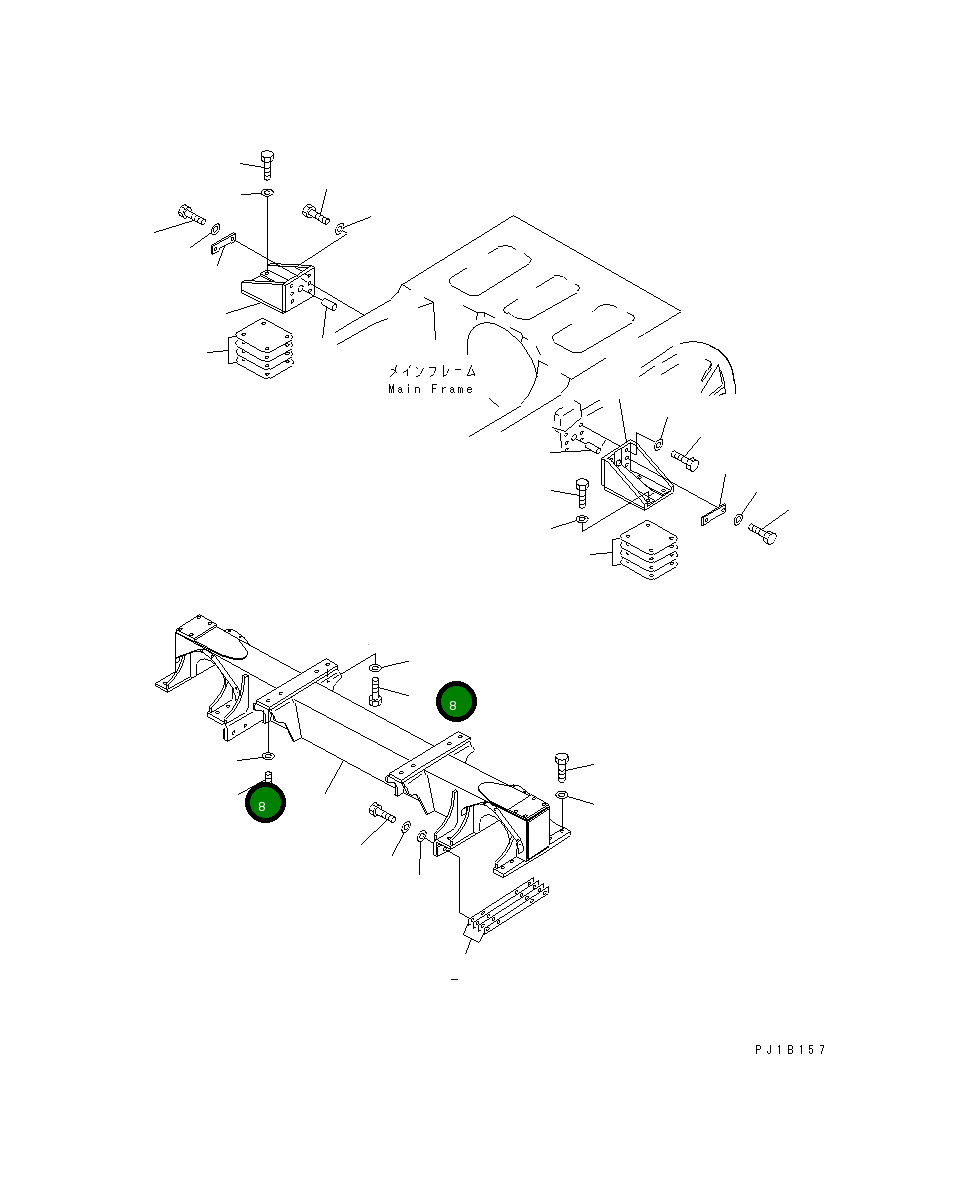 メインフレーム
Main Frame

8

8

PJ1B157