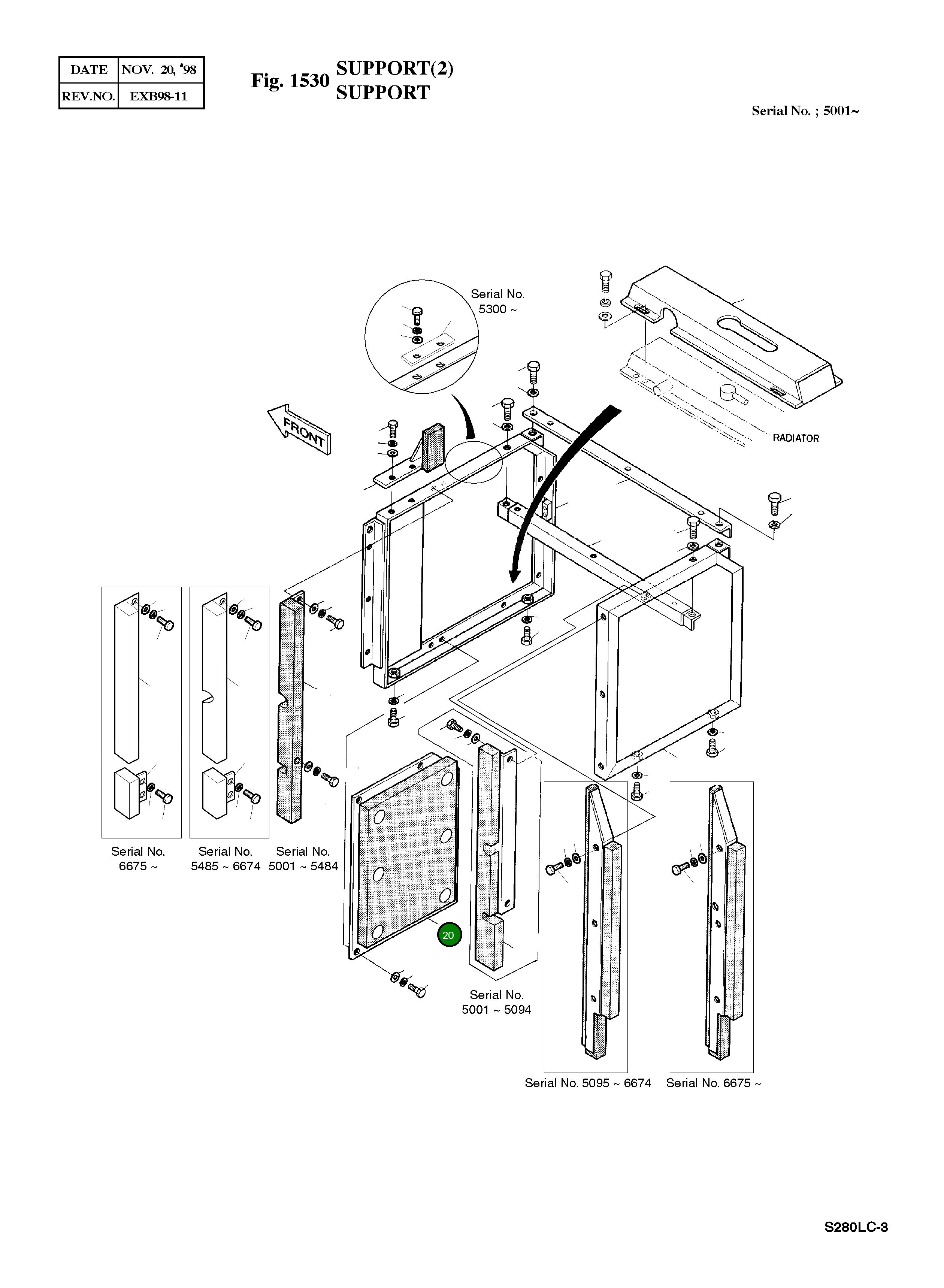 | DATE | NOV. 20, '98 |
|---|---|
| REV.NO. | EXB98-11 |

Fig. 1530 SUPPORT(2)
SUPPORT

Serial No. ; 5001~

Serial No. 5300 ~

FRONT

RADIATOR

Serial No. 6675 ~

Serial No. 5485 ~ 6674

Serial No. 5001 ~ 5484

20

Serial No. 5001 ~ 5094

Serial No. 5095 ~ 6674

Serial No. 6675 ~

S280LC-3