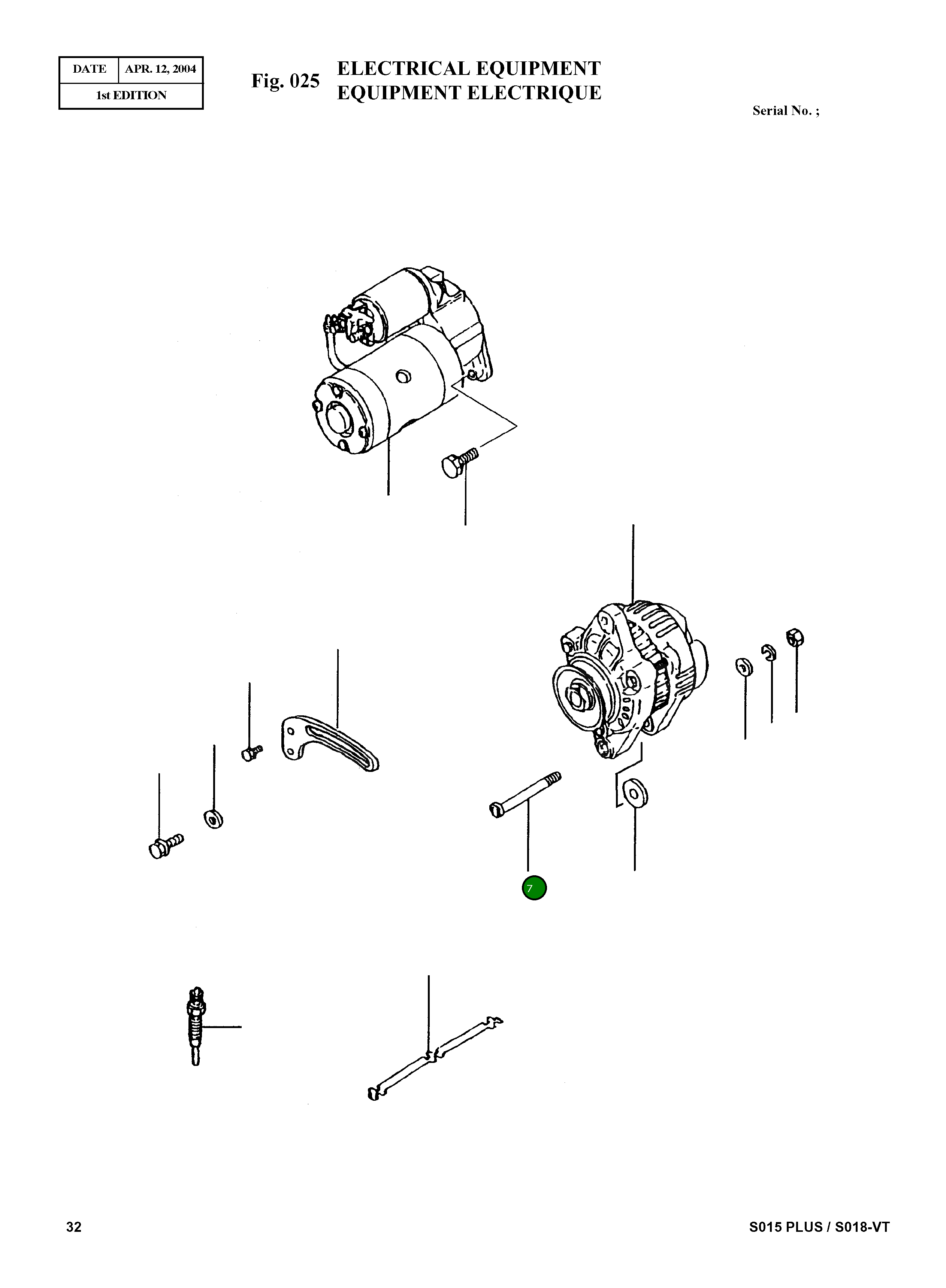 | DATE | APR. 12, 2004 |
|---|---|
| 1st EDITION | |

Fig. 025 ELECTRICAL EQUIPMENT
EQUIPMENT ELECTRIQUE

Serial No. ;

7

32

S015 PLUS / S018-VT