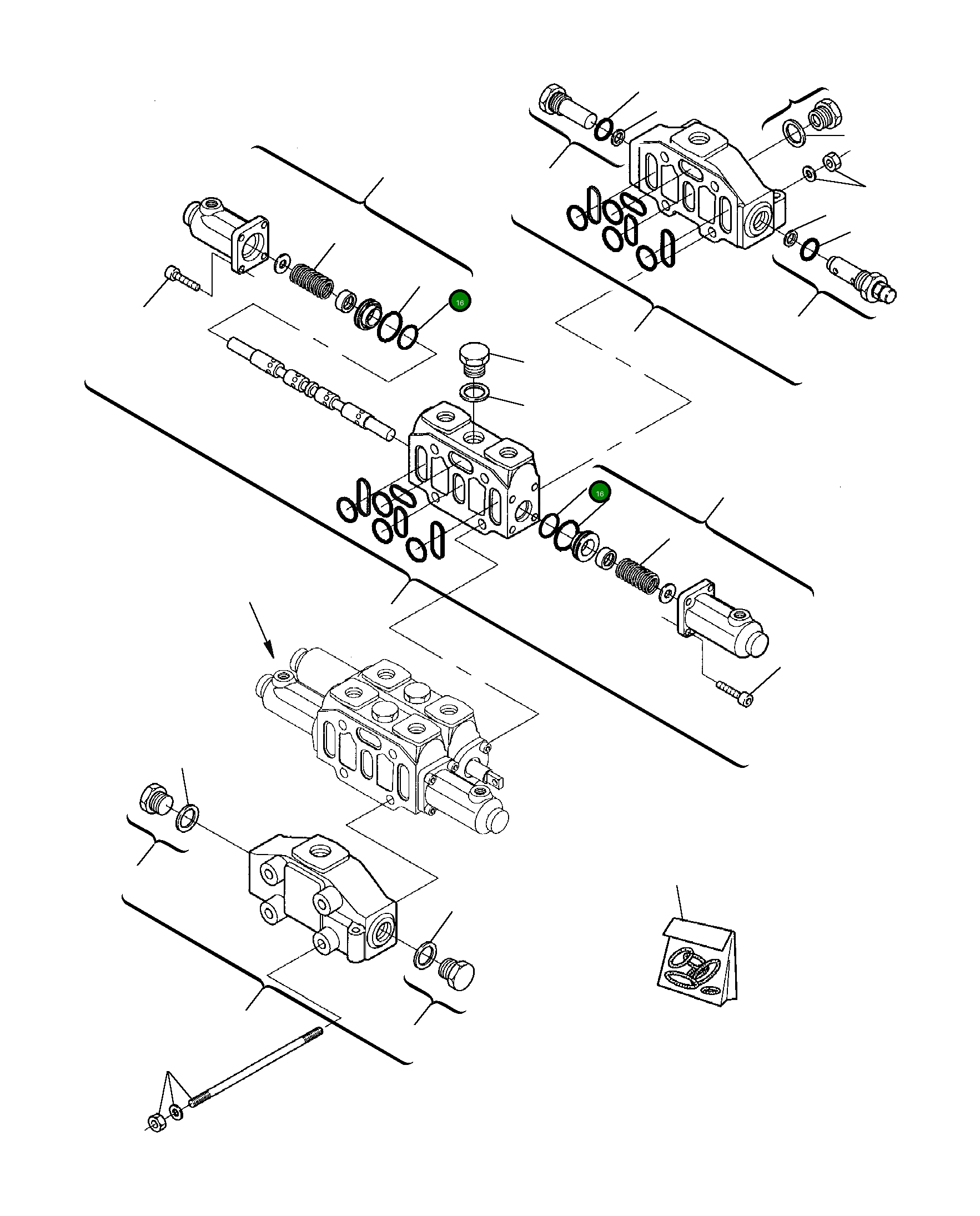 16

16