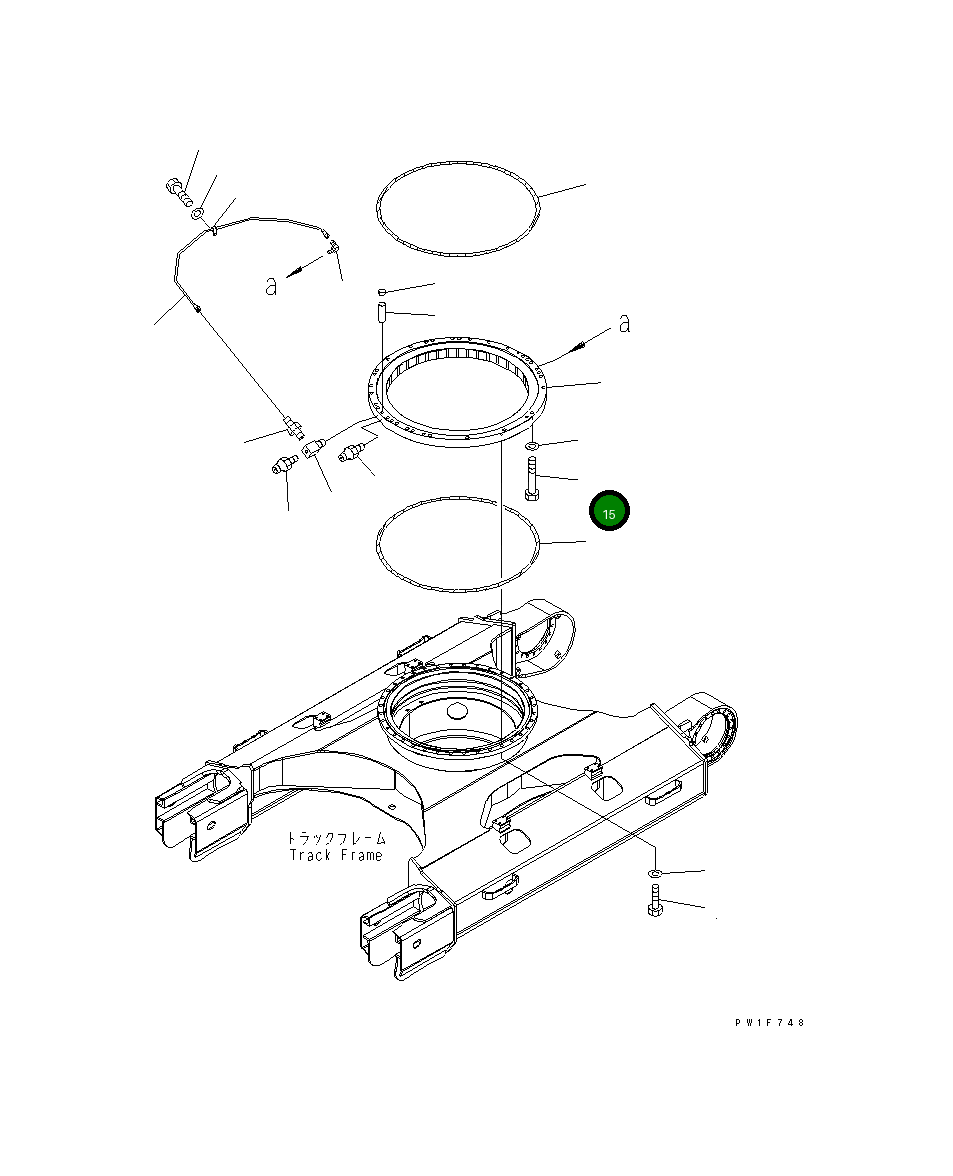 a

a

15

トラックフレーム
Track Frame

PW1F748