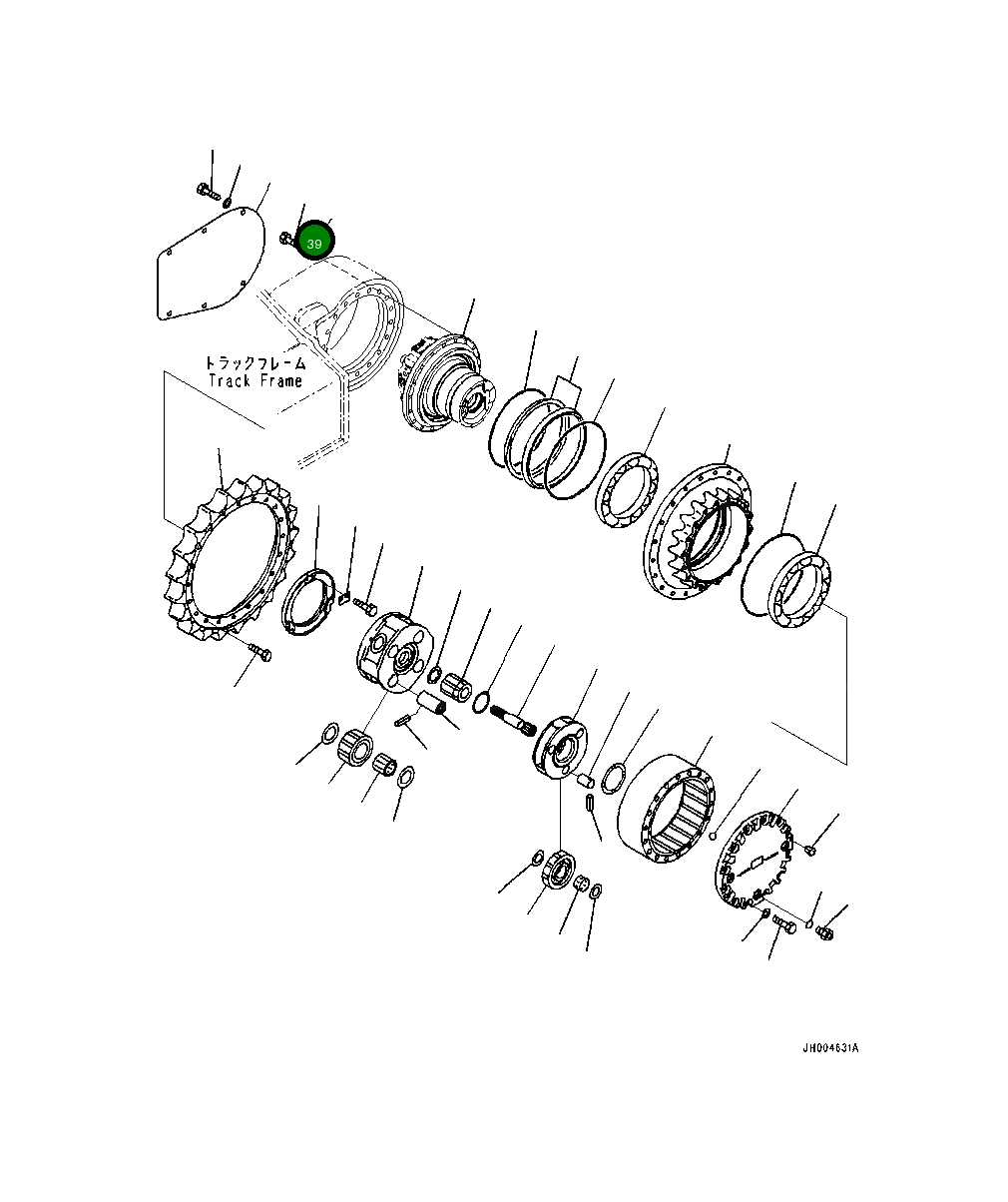 39

トラックフレーム
Track Frame

JH004631A