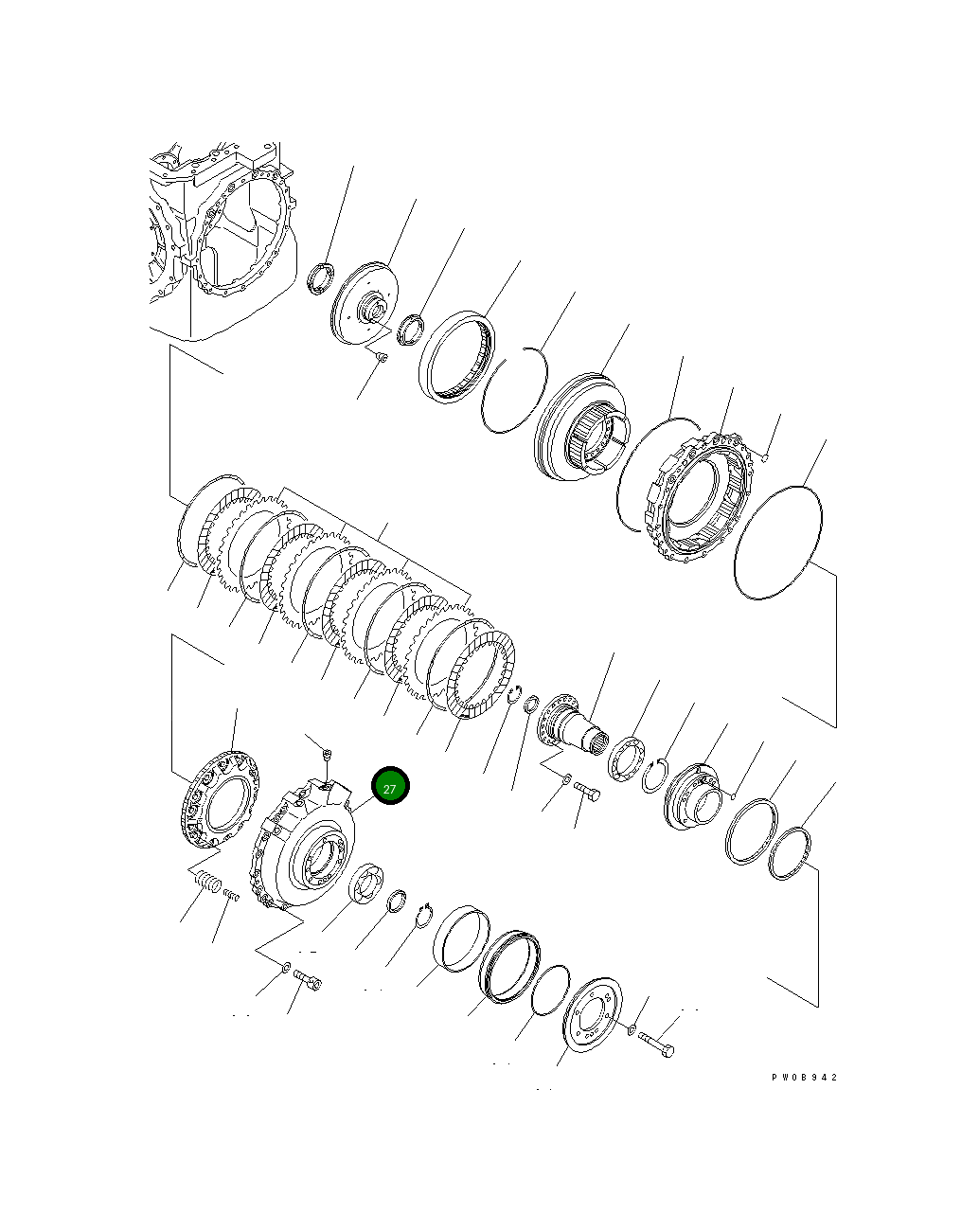 27

PW08942