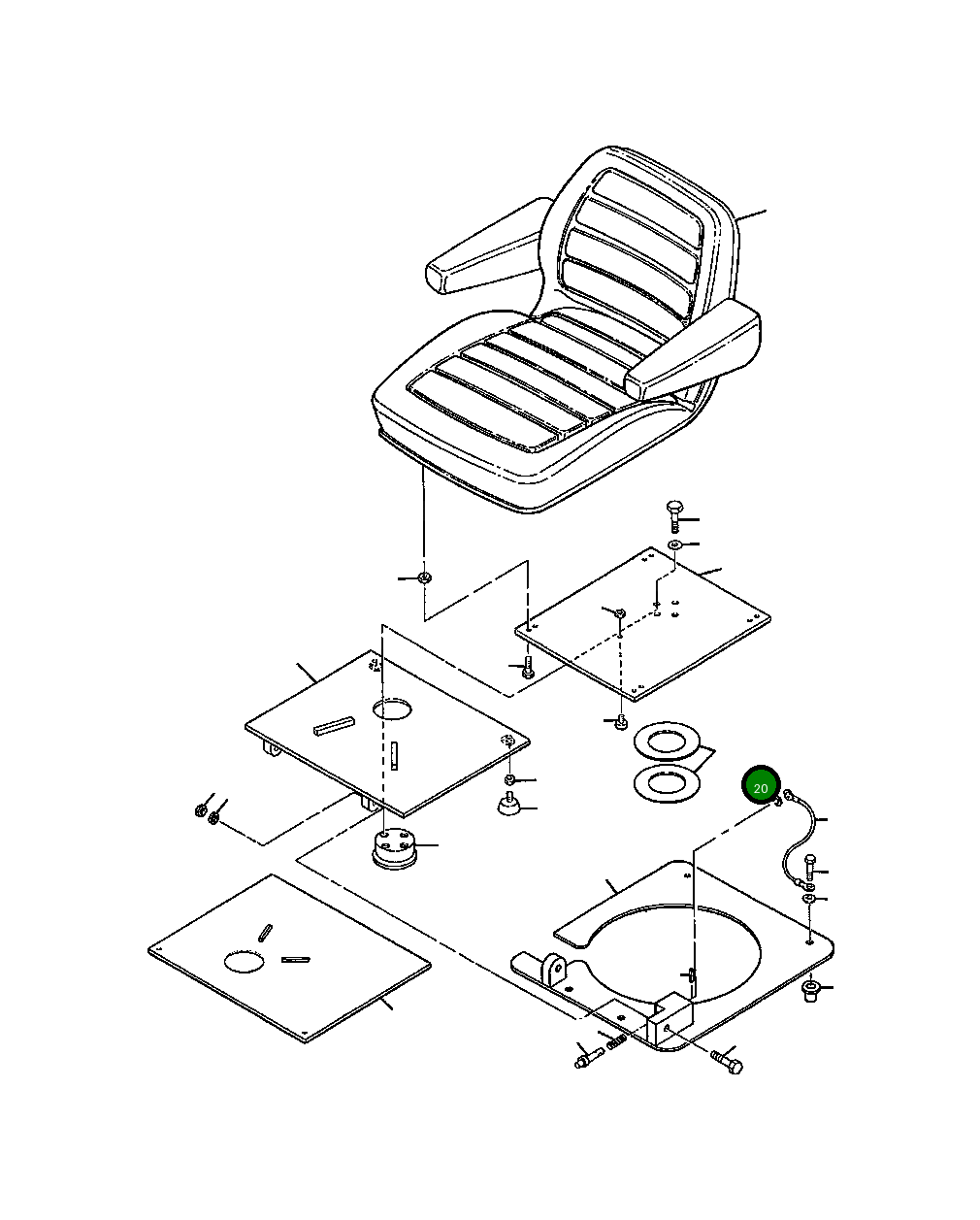 20