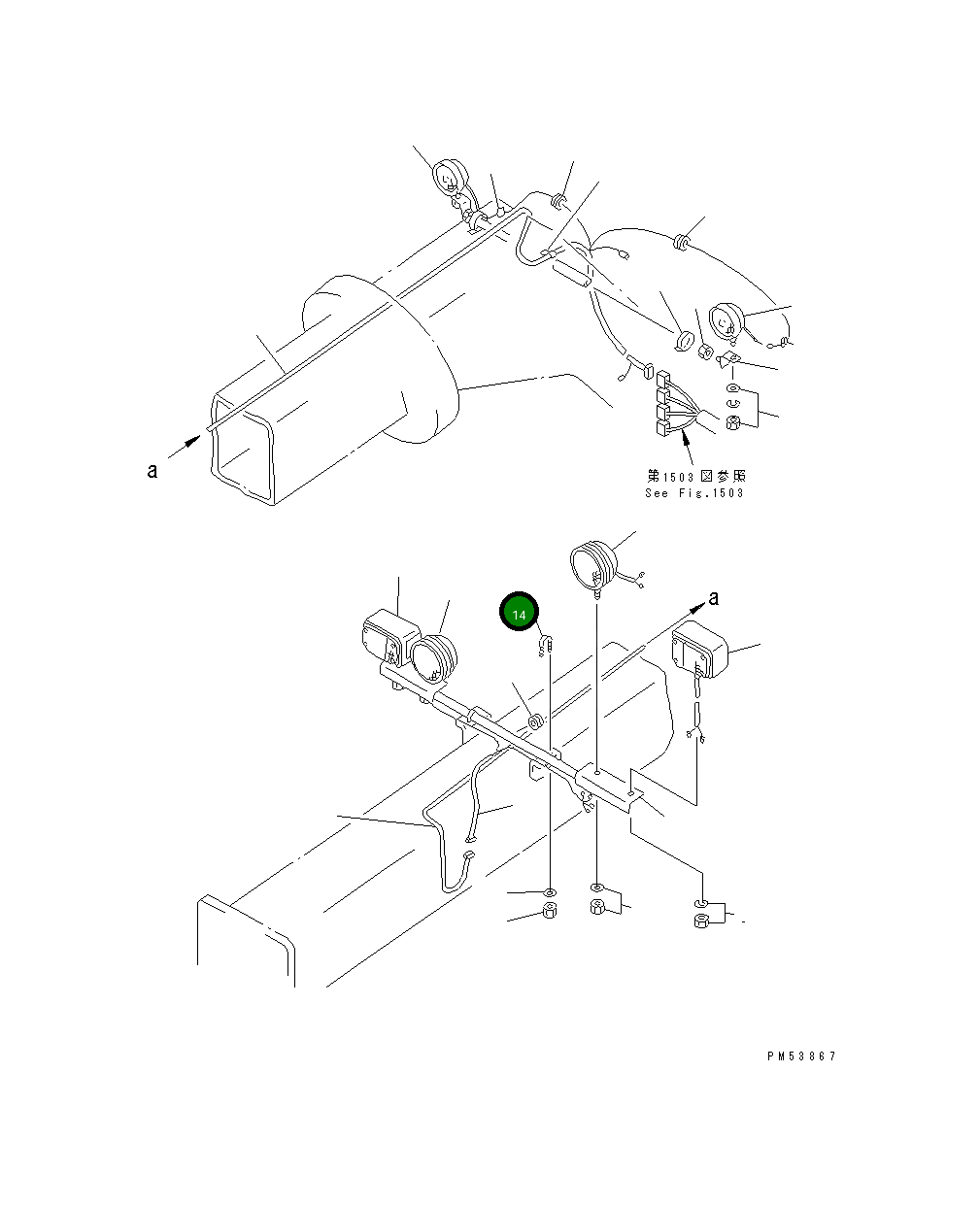 a

第1503図参照
See Fig.1503

14

a

PM53867