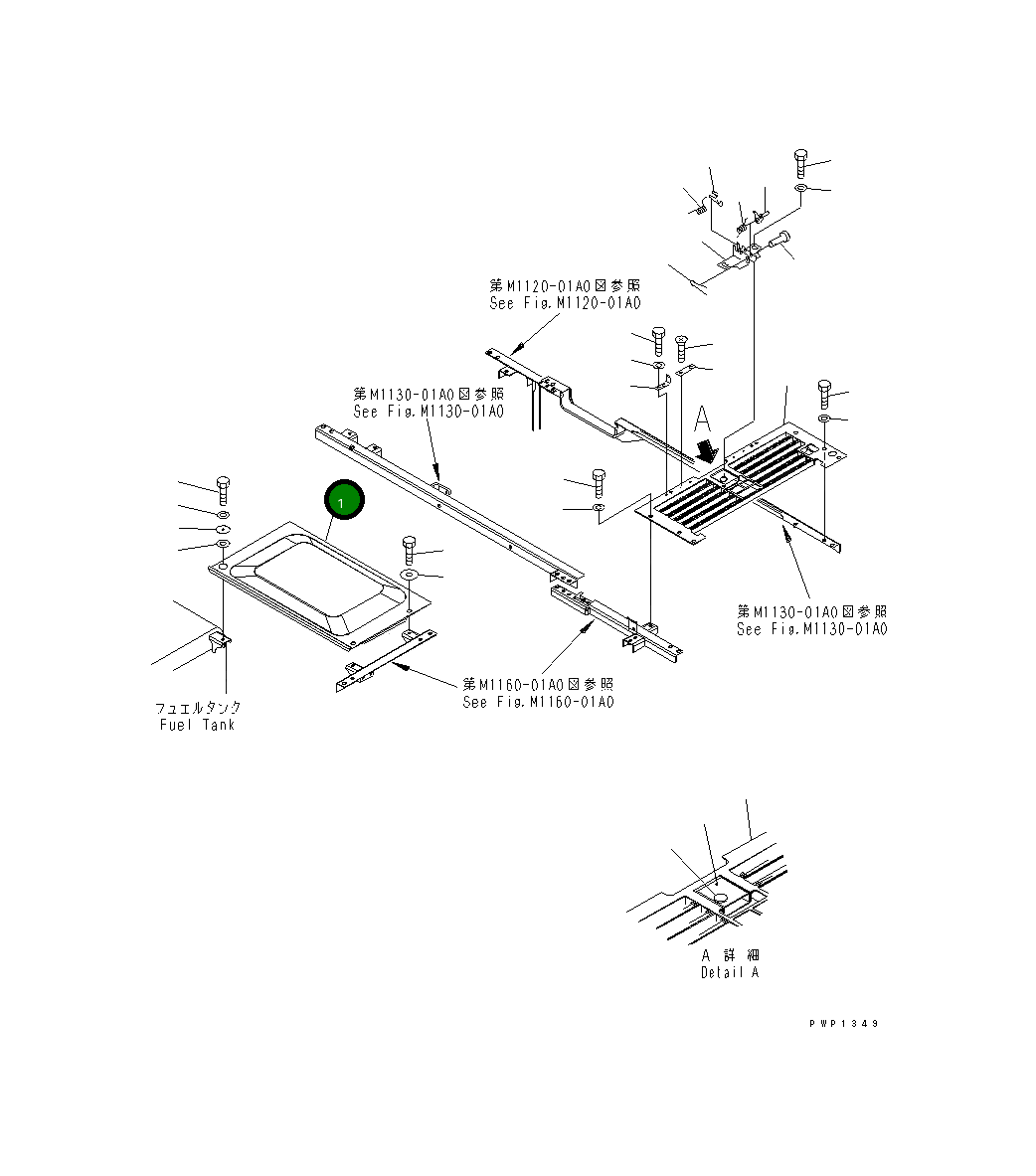 第M1120-01A0図参照
See Fig.M1120-01A0

第M1130-01A0図参照
See Fig.M1130-01A0

A

1

第M1130-01A0図参照
See Fig.M1130-01A0

第M1160-01A0図参照
See Fig.M1160-01A0

フュエルタンク
Fuel Tank

A 詳細
Detail A

PWP1349