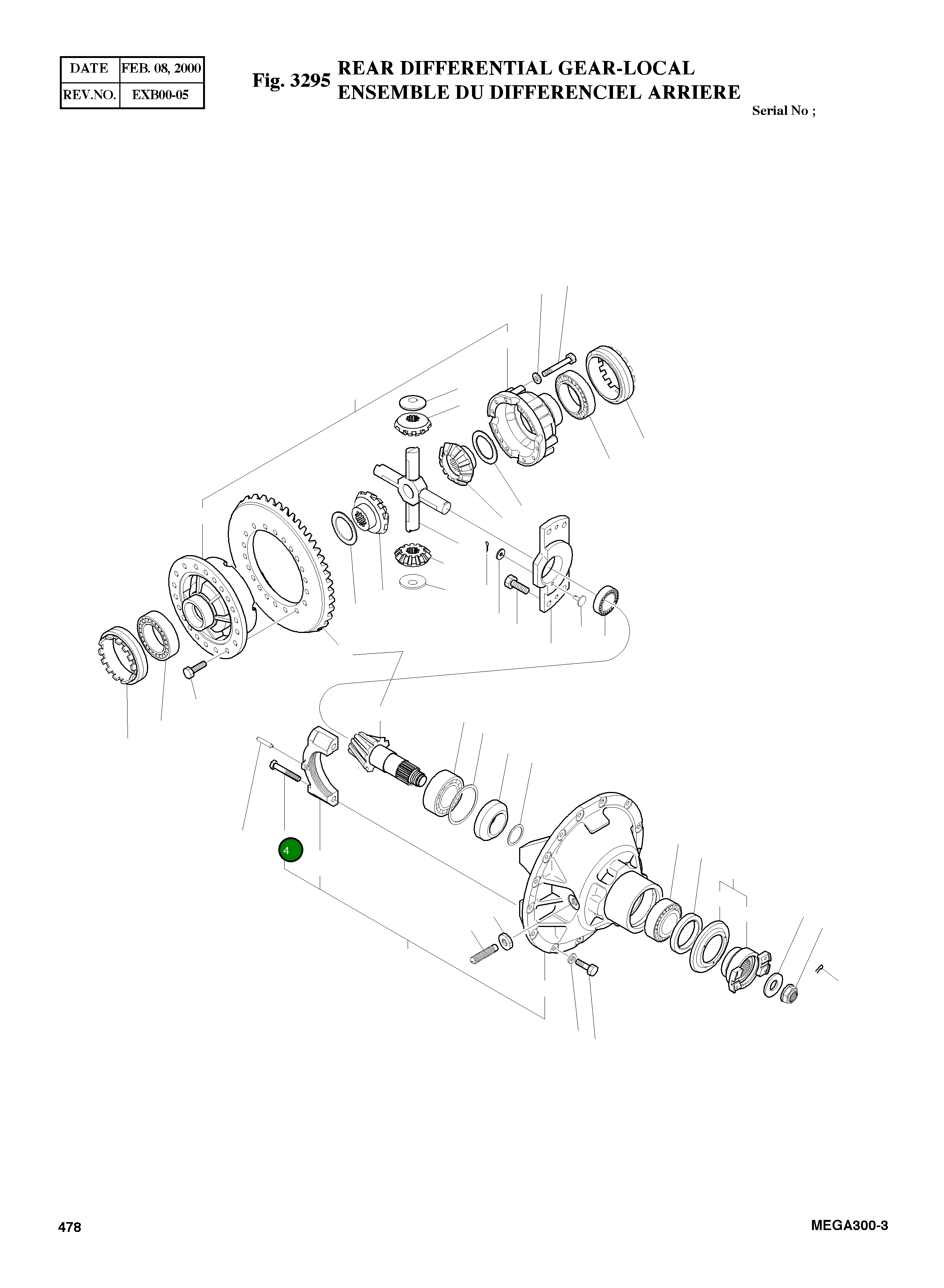 | DATE | FEB. 08, 2000 |
|---|---|
| REV.NO. | EXB00-05 |

Fig. 3295 REAR DIFFERENTIAL GEAR-LOCAL
ENSEMBLE DU DIFFERENCIEL ARRIERE

Serial No ;

4

478

MEGA300-3