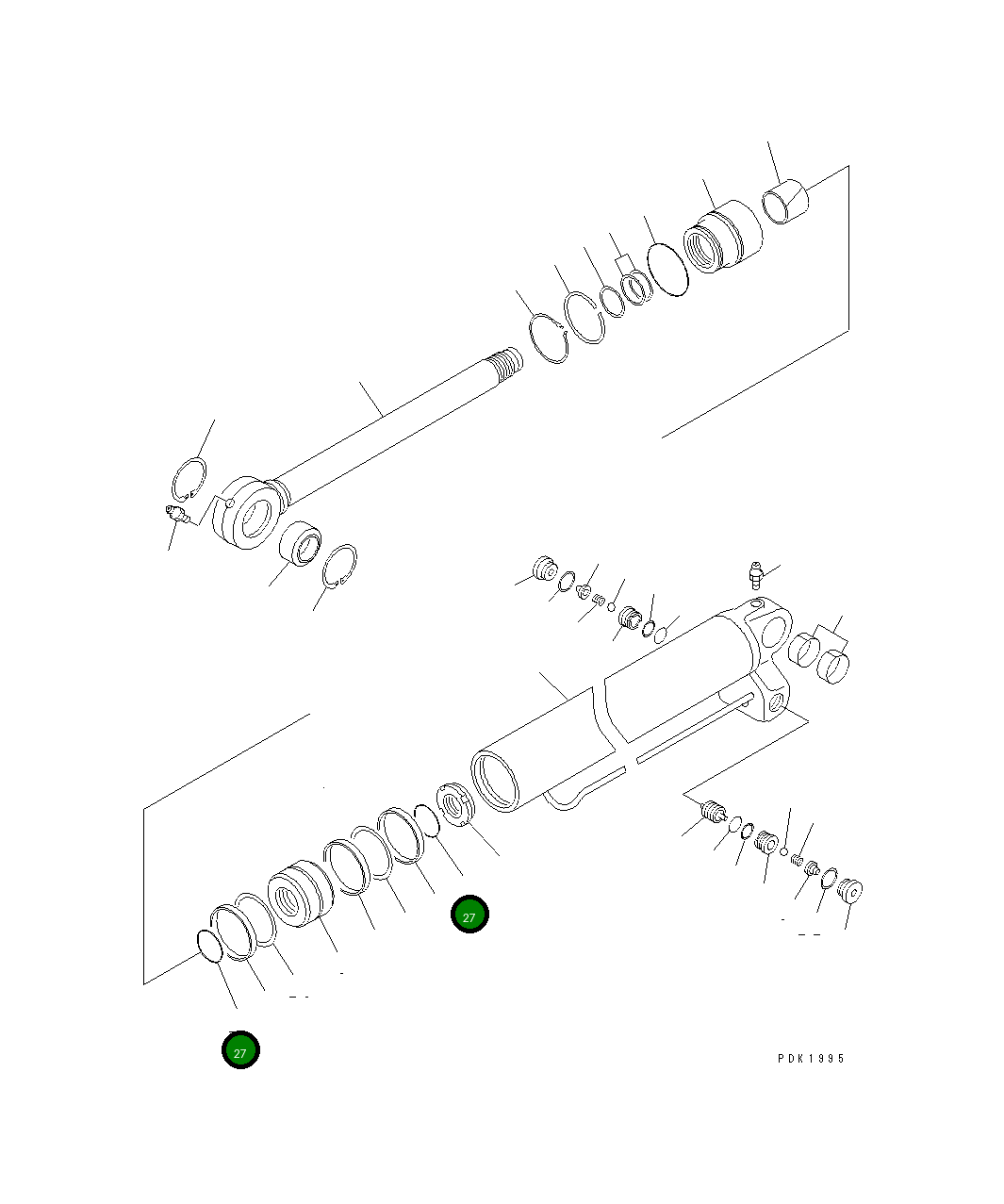 27

27

PDK1995