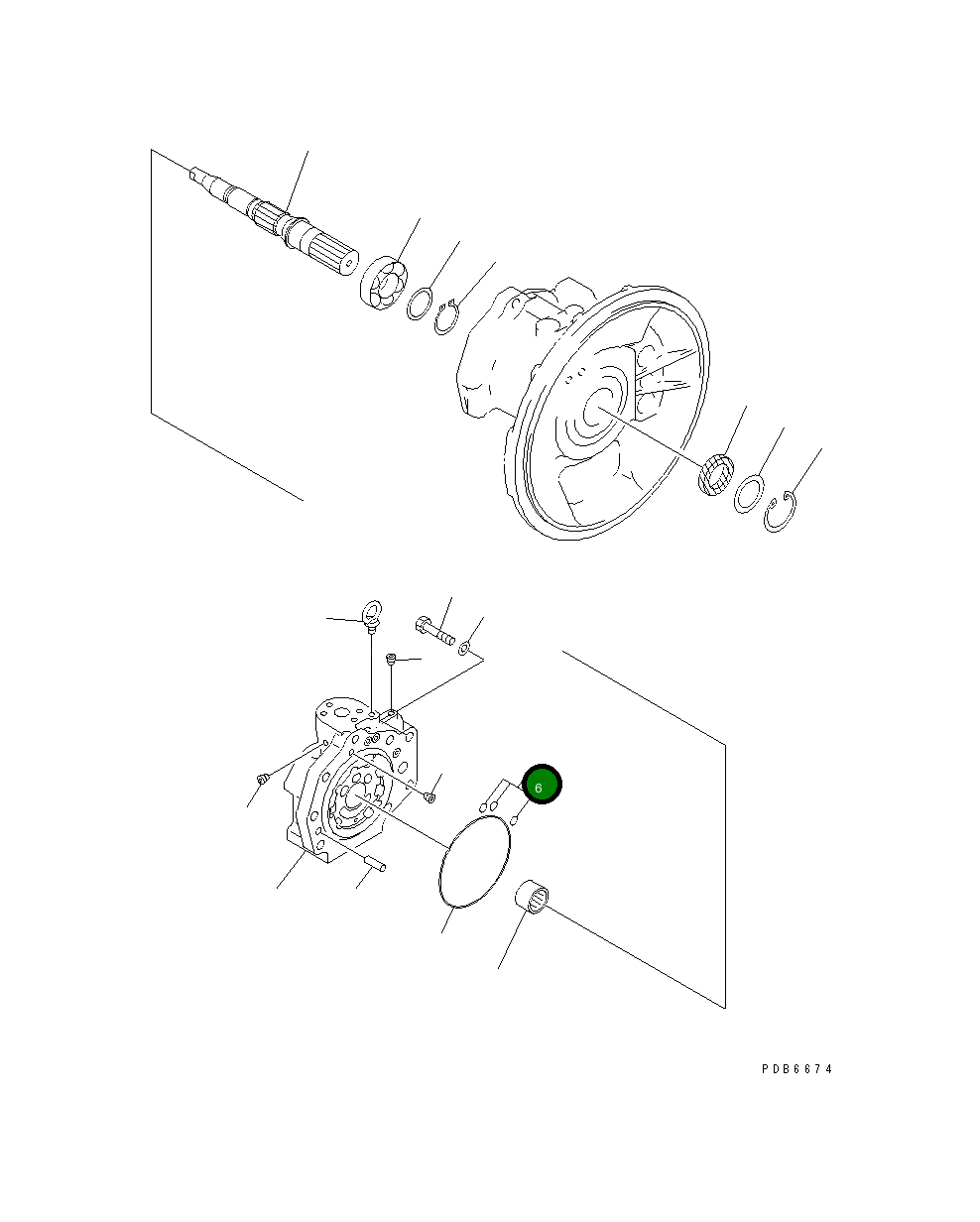 6

PDB6674