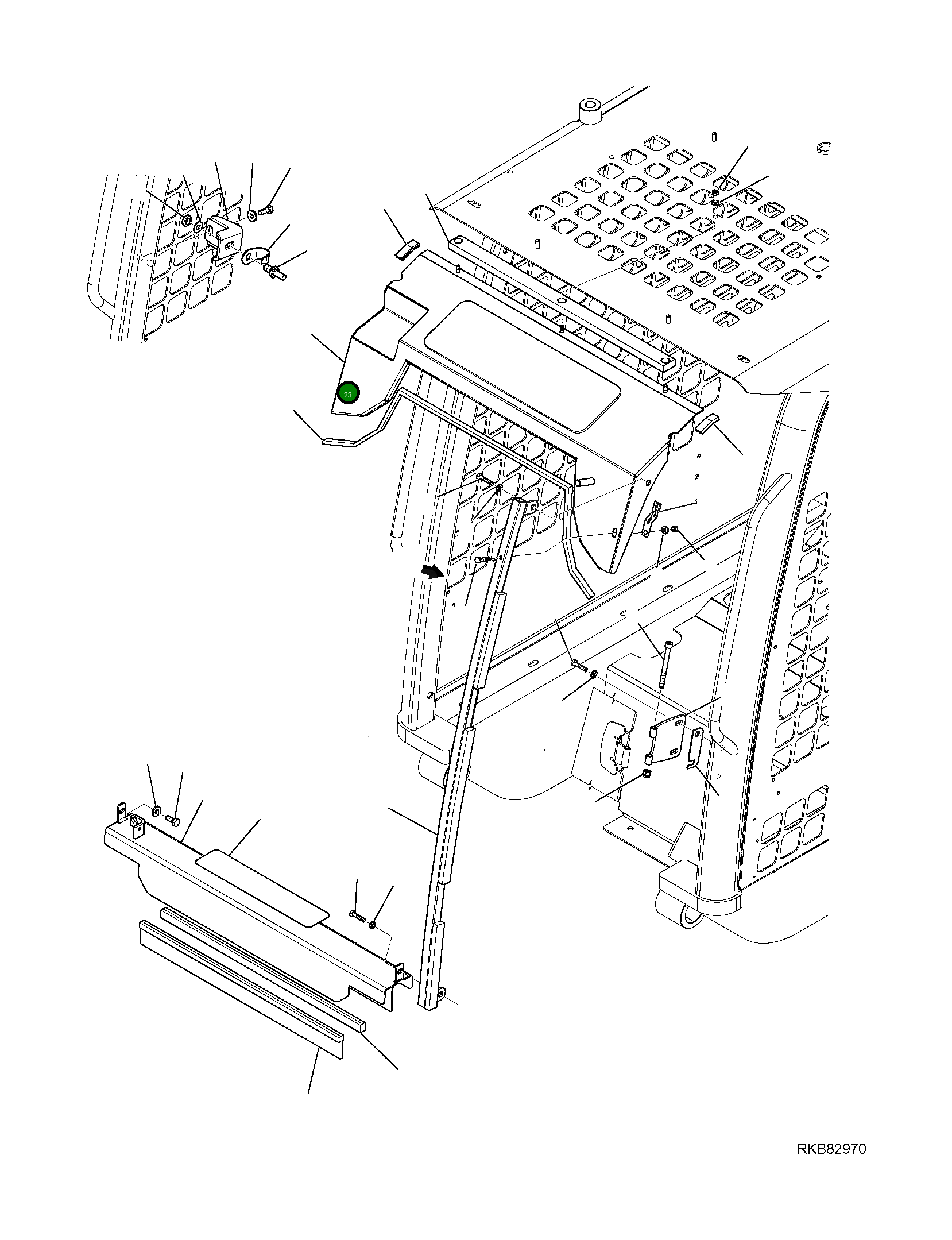 23

RKB82970