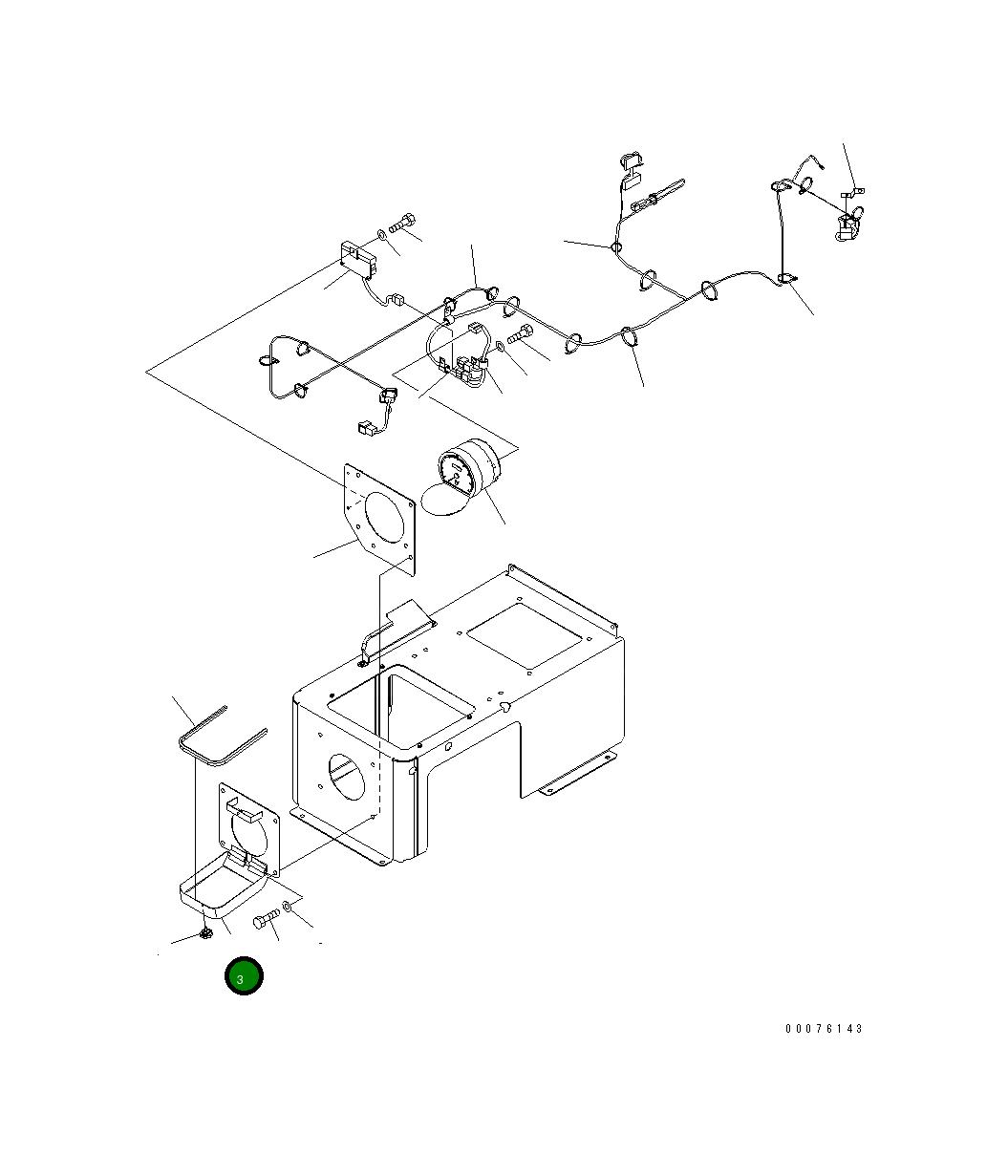 3

00076143