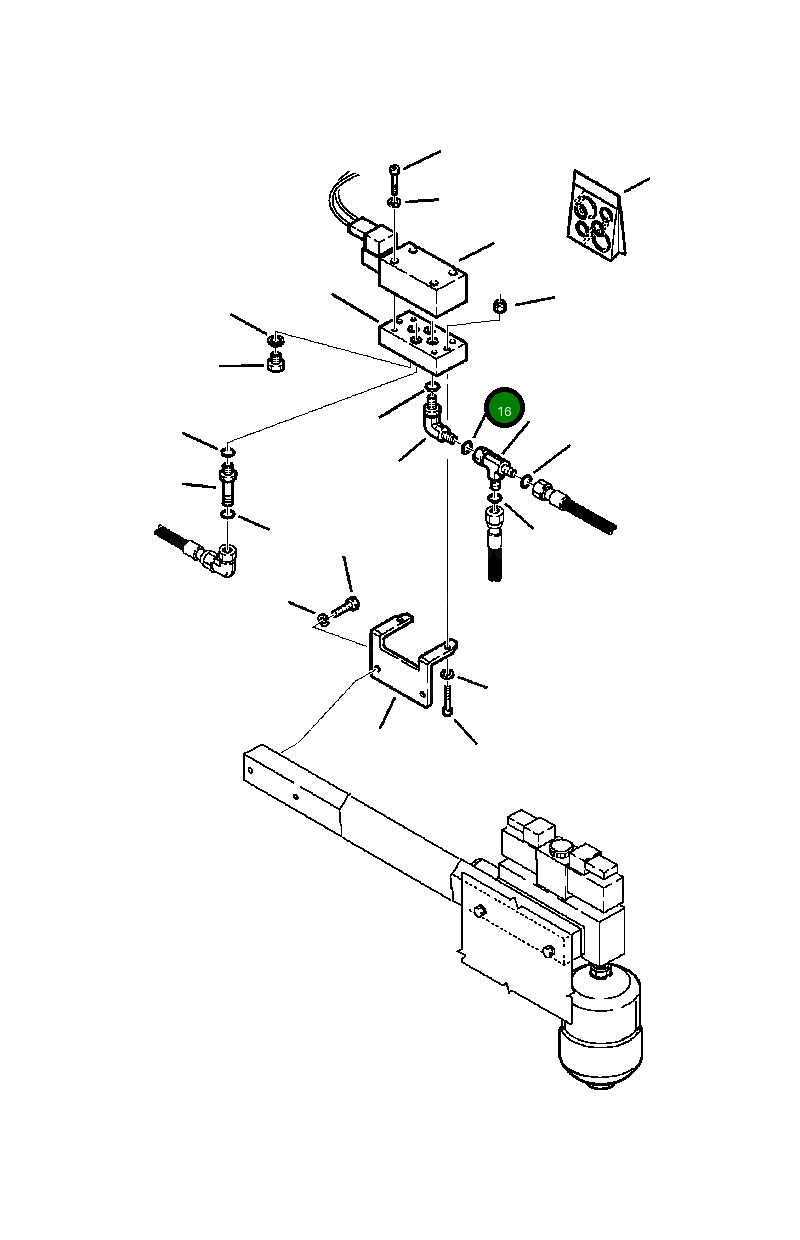 16