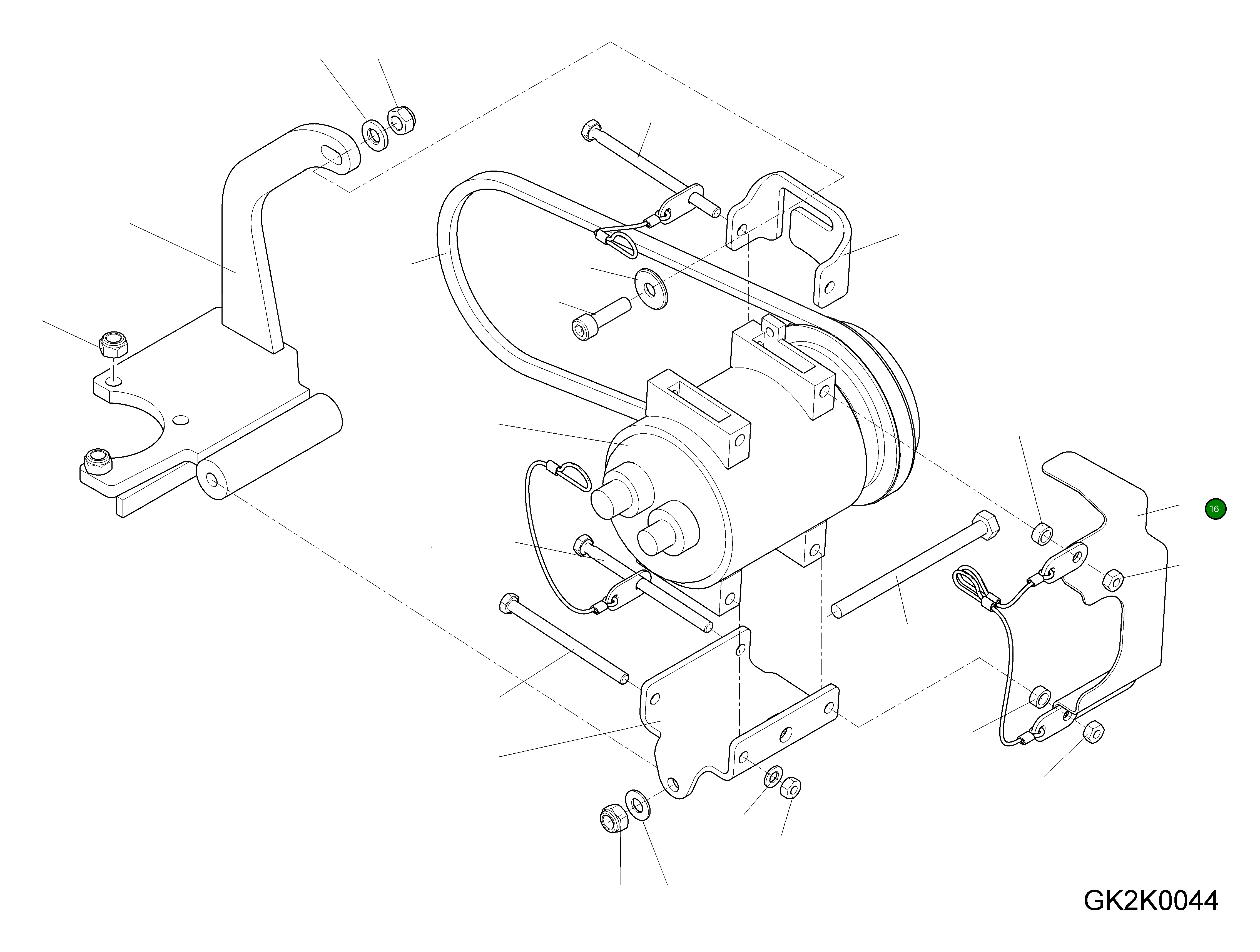 16

GK2K0044