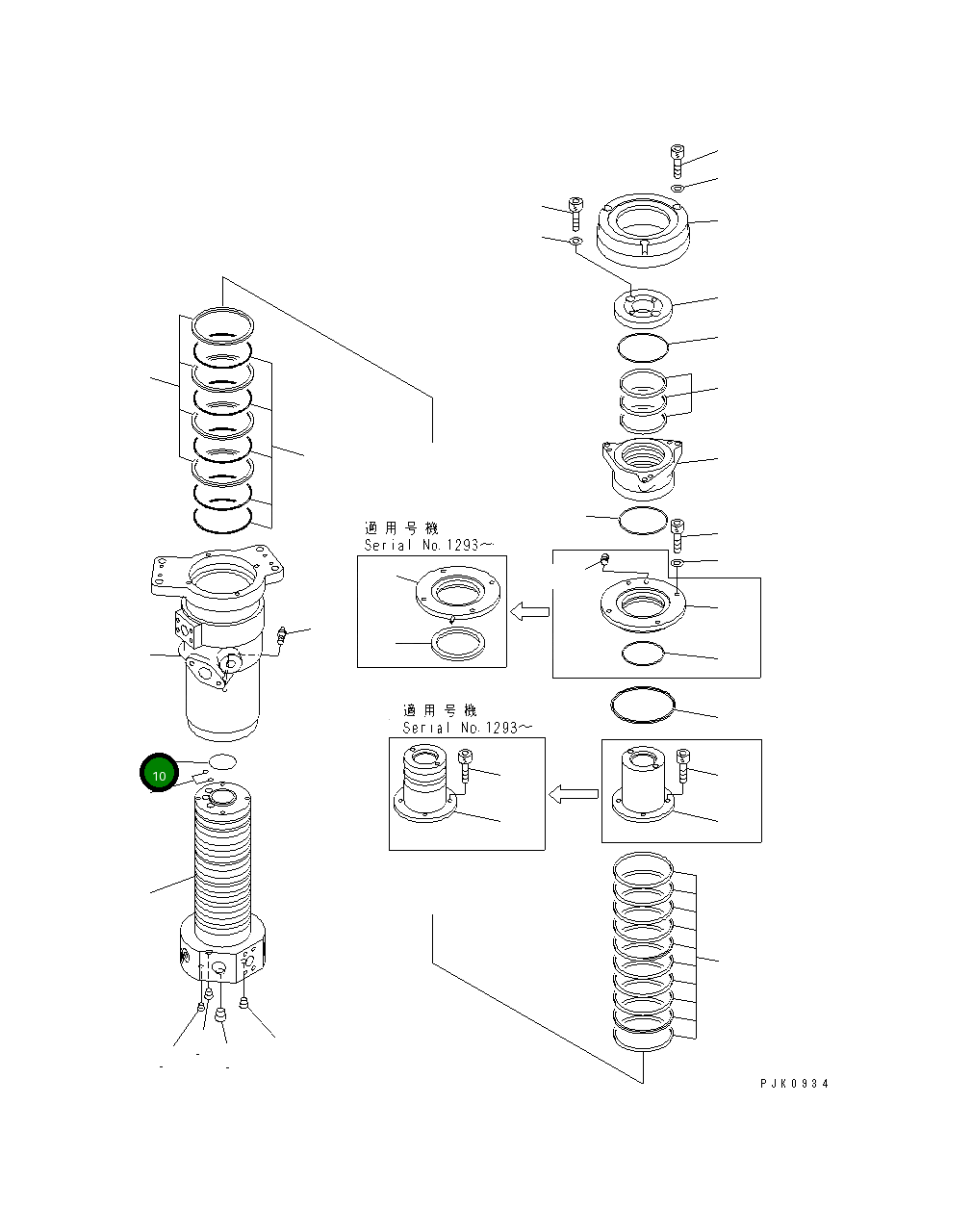 適用号機
Serial No.1293~

適用号機
Serial No.1293~

10

PJK0934