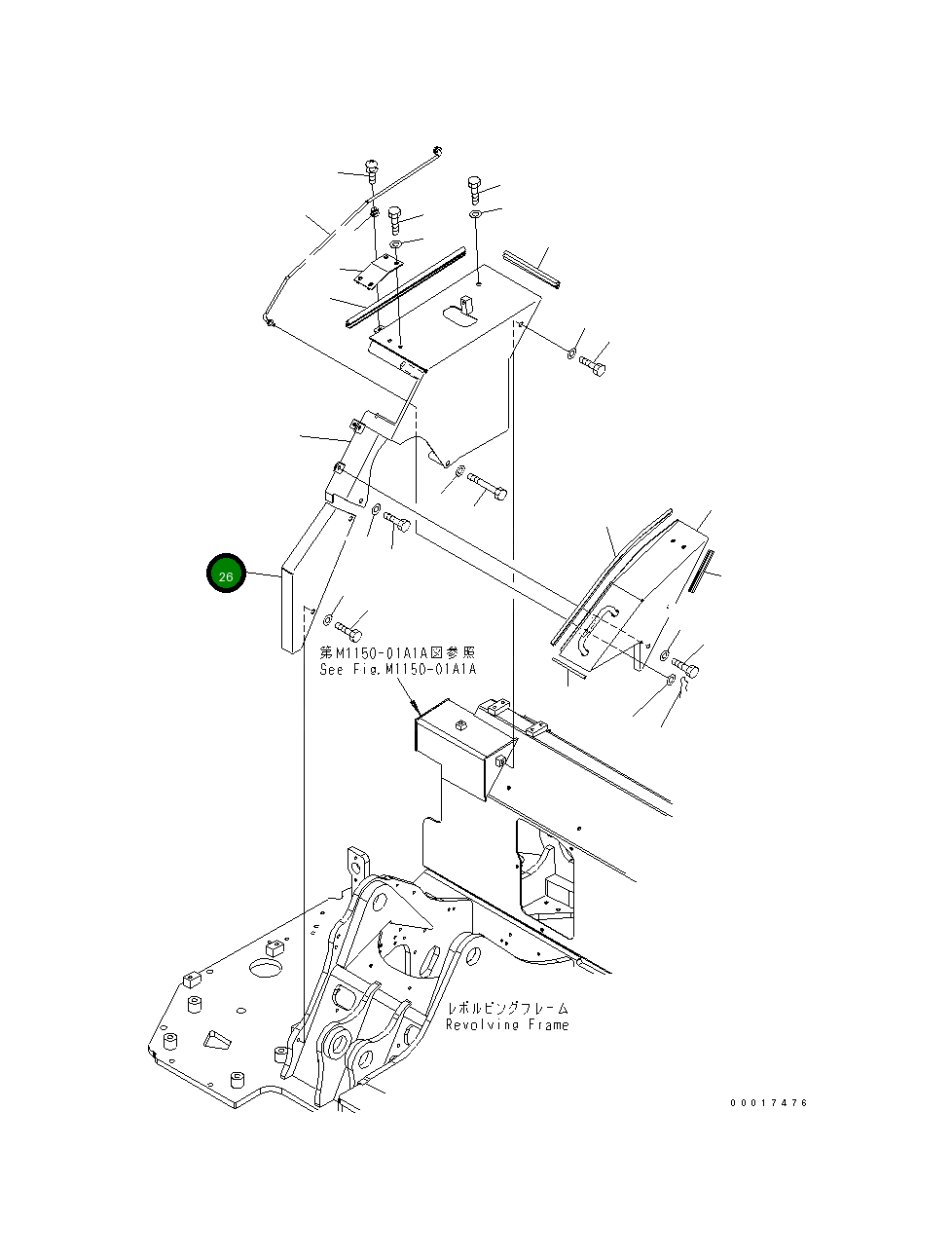 26

第M1150-01A1A図参照
See Fig.M1150-01A1A

レボルビングフレーム
Revolving Frame

00017476