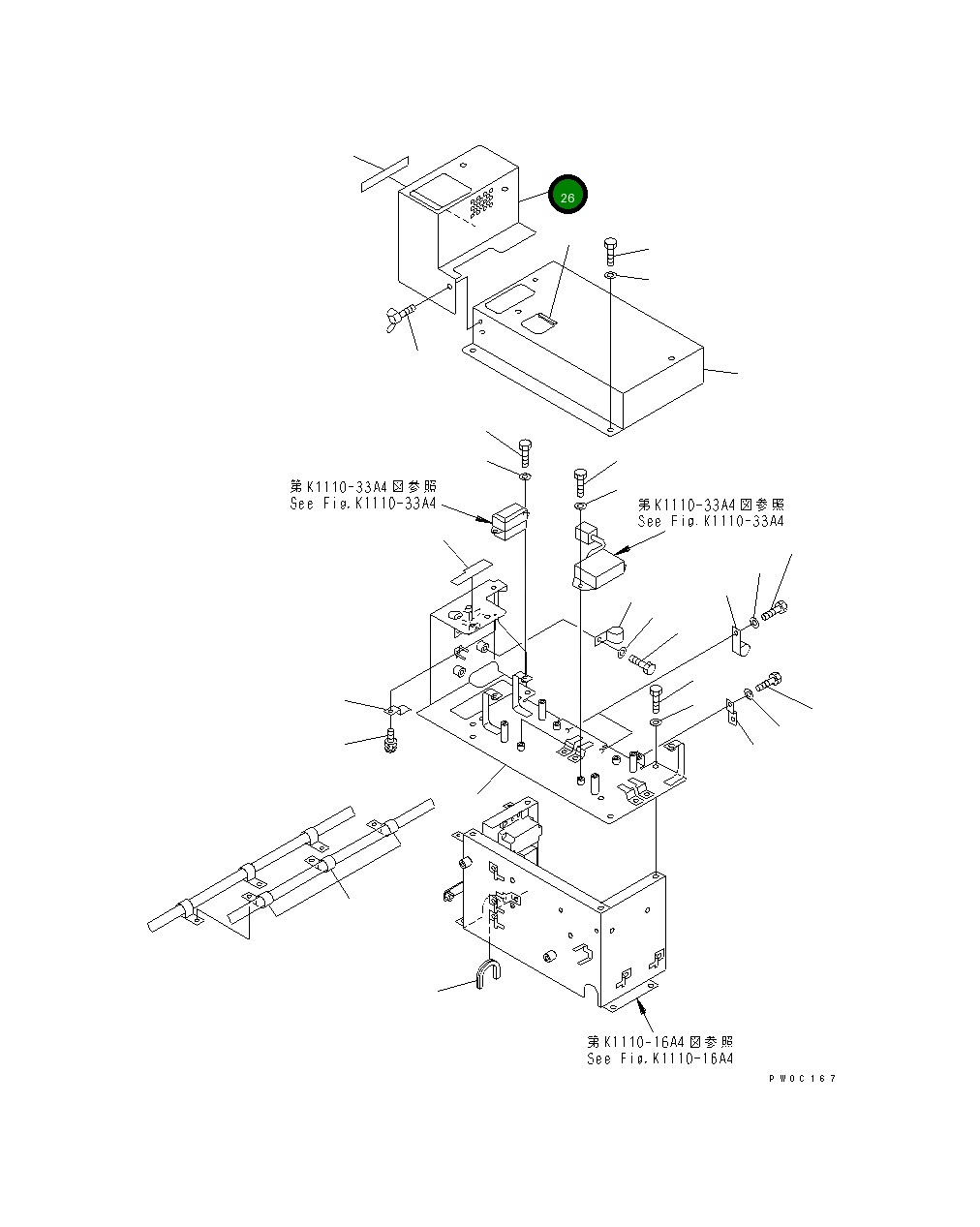 26

第K1110-33A4図参照
See Fig.K1110-33A4

第K1110-33A4図参照
See Fig.K1110-33A4

第K1110-16A4図参照
See Fig.K1110-16A4

PW0C167