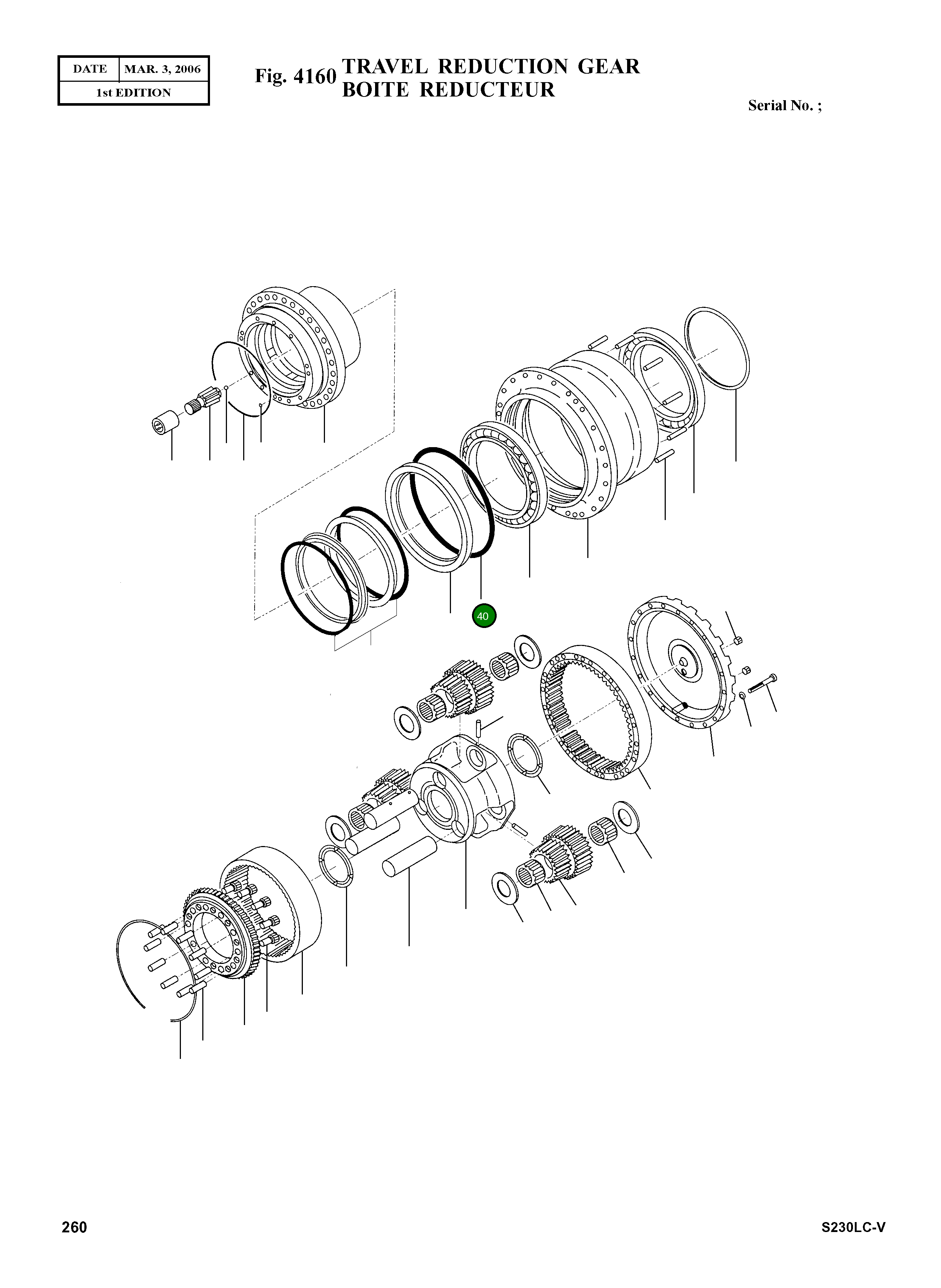 | DATE | MAR. 3, 2006 |
|---|---|
| 1st EDITION | |

Fig. 4160 TRAVEL REDUCTION GEAR
BOITE REDUCTEUR

Serial No. ;

40

260

S230LC-V