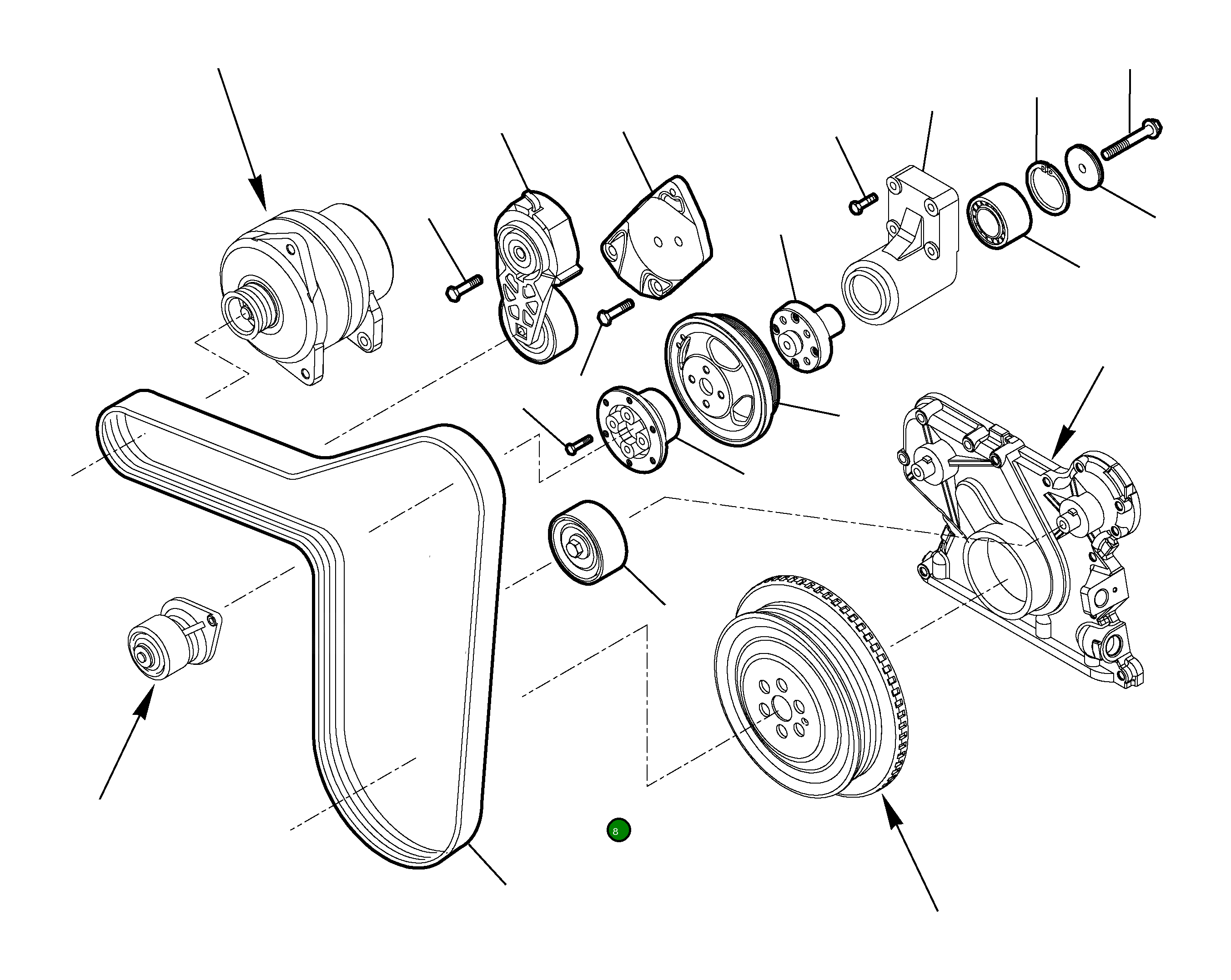 8