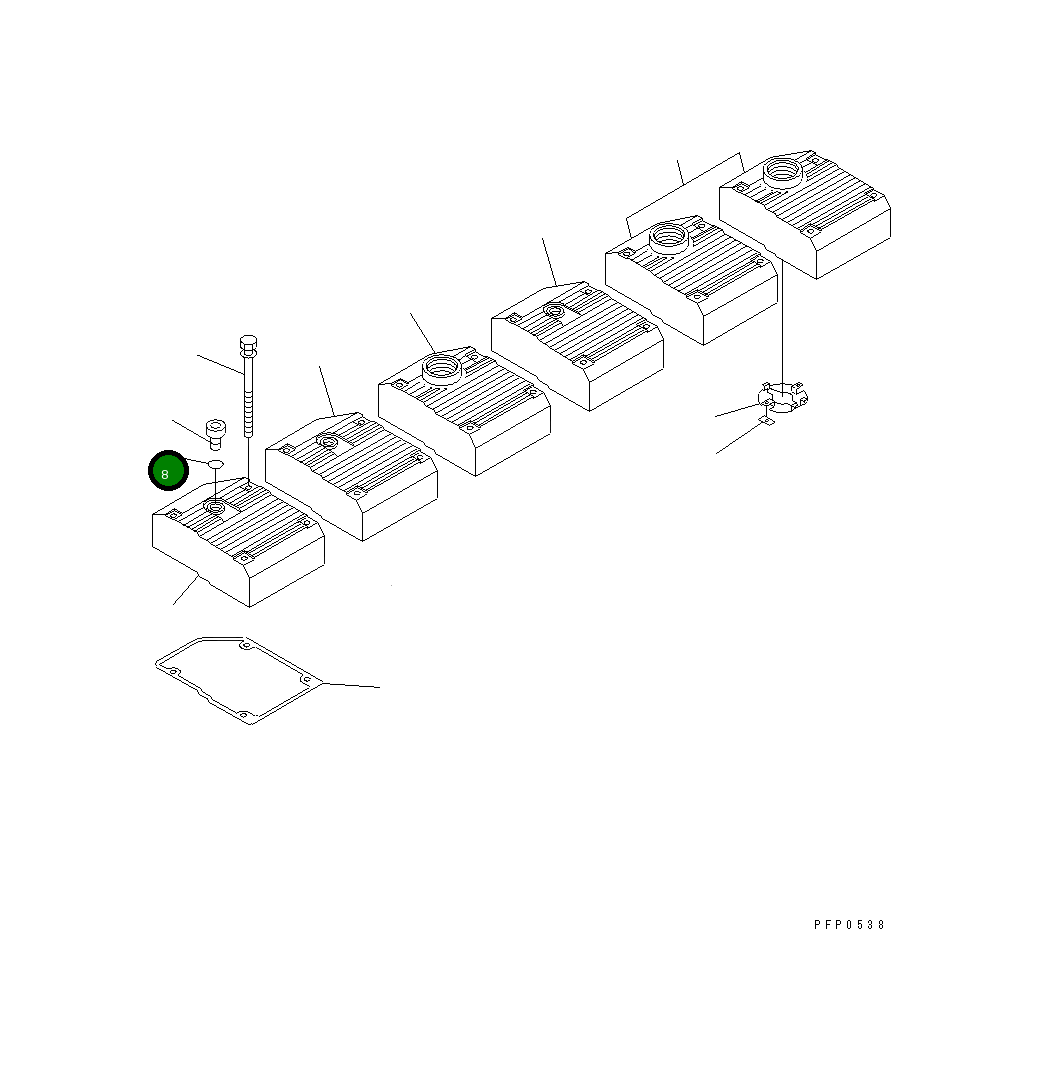 8

PFP0538