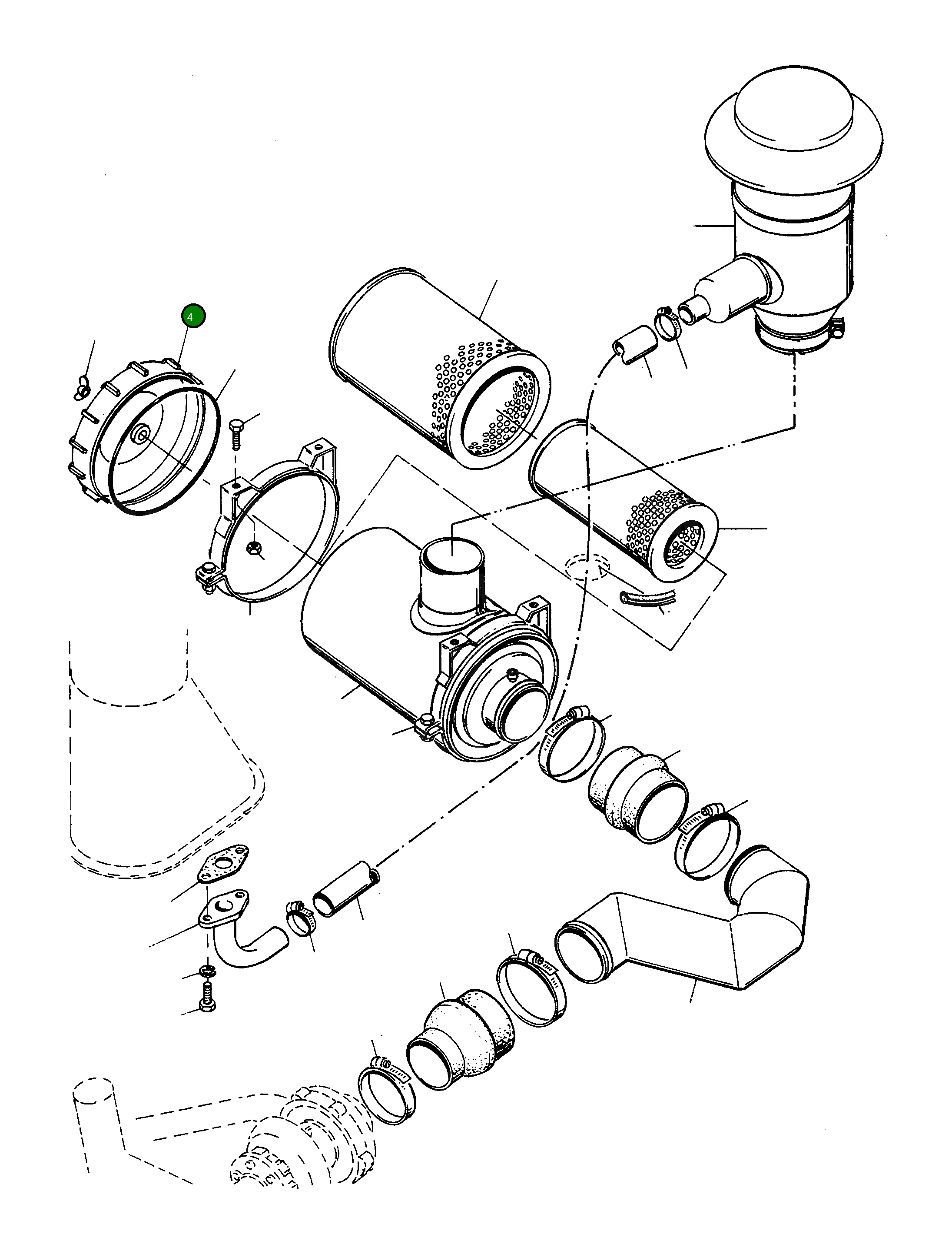 4