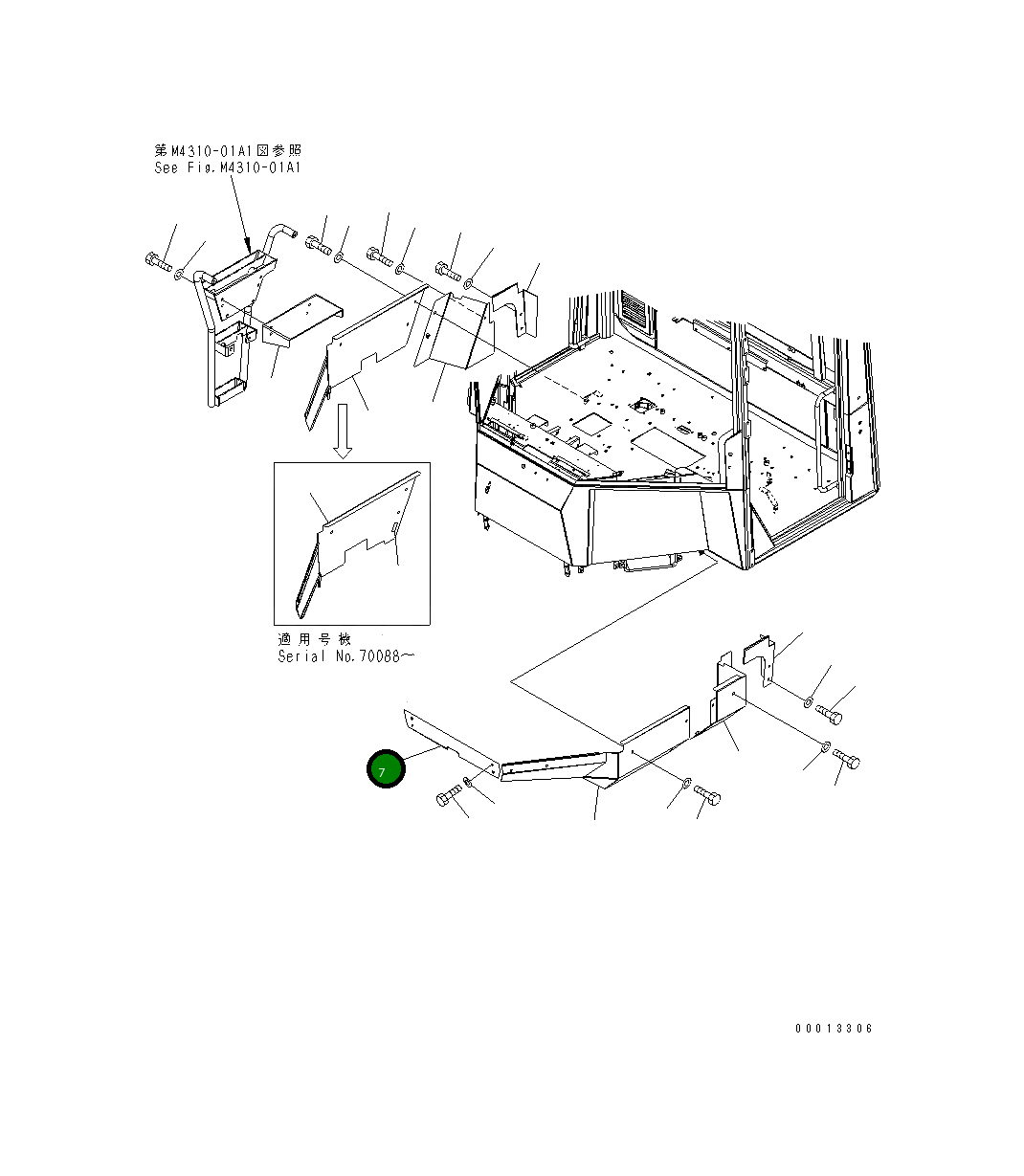 第M4310-01A1図参照
See Fig.M4310-01A1

適用号機
Serial No.70088～

7

00013306