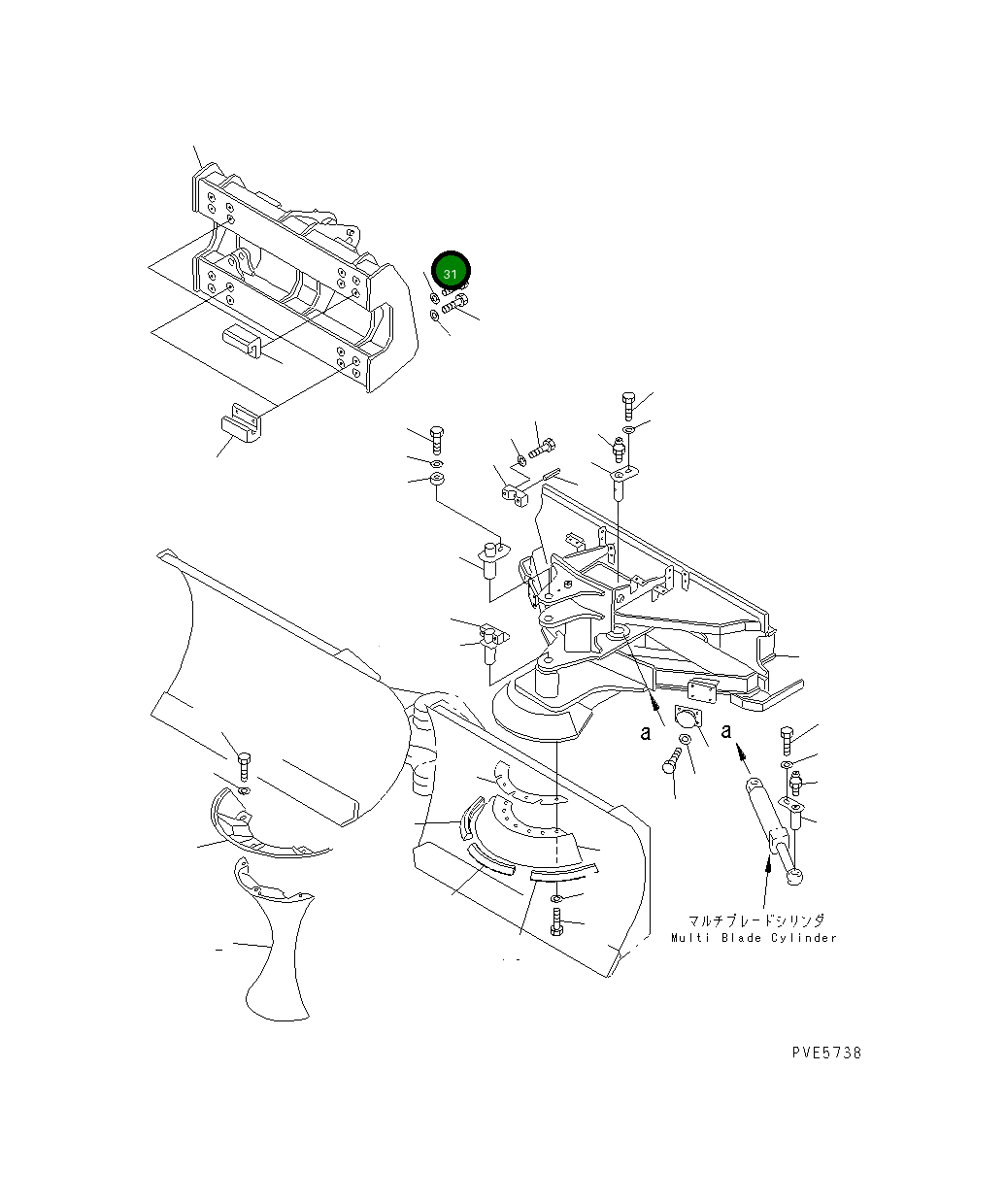 31

a

a

マルチブレードシリンダ
Multi Blade Cylinder

PVE5738