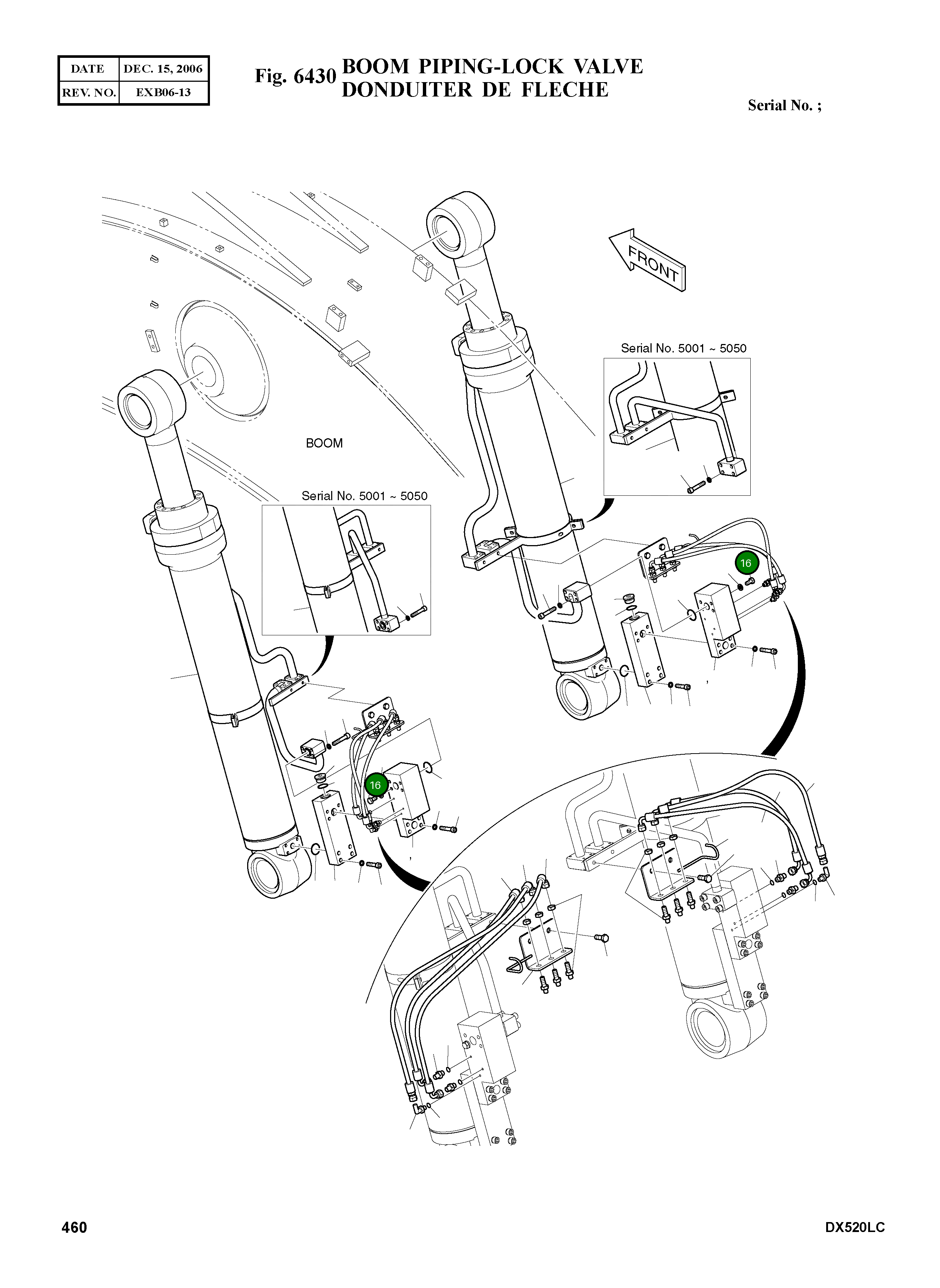 | DATE | DEC. 15, 2006 |
|---|---|
| REV. NO. | EXB06-13 |

Fig. 6430 BOOM PIPING-LOCK VALVE
DONDUITER DE FLECHE

Serial No. ;

FRONT

Serial No. 5001 ~ 5050

BOOM

Serial No. 5001 ~ 5050

16

16

460

DX520LC