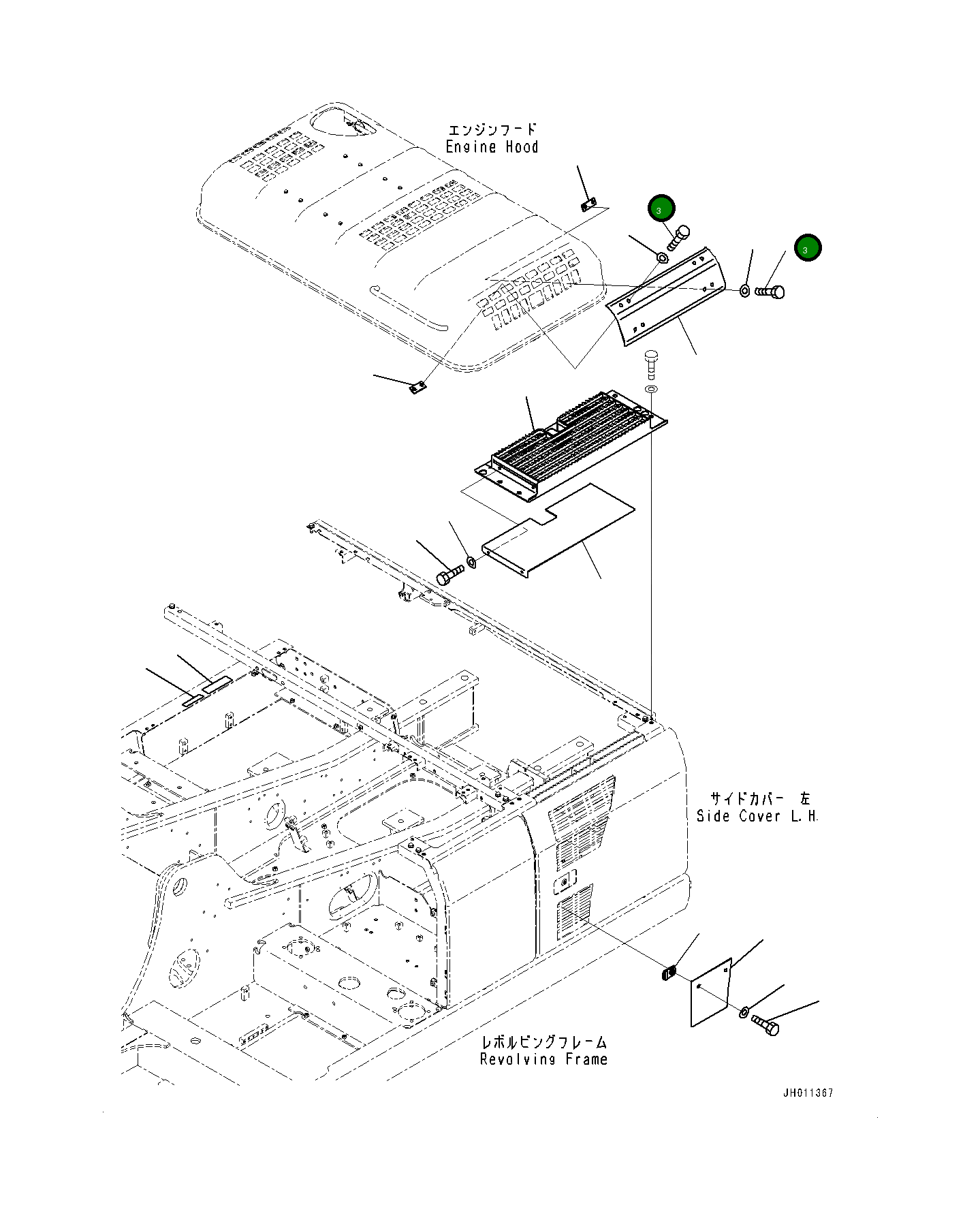 エンジンフード
Engine Hood

3

3

サイドカバー 左
Side Cover L.H.

レボルビングフレーム
Revolving Frame

JH011367