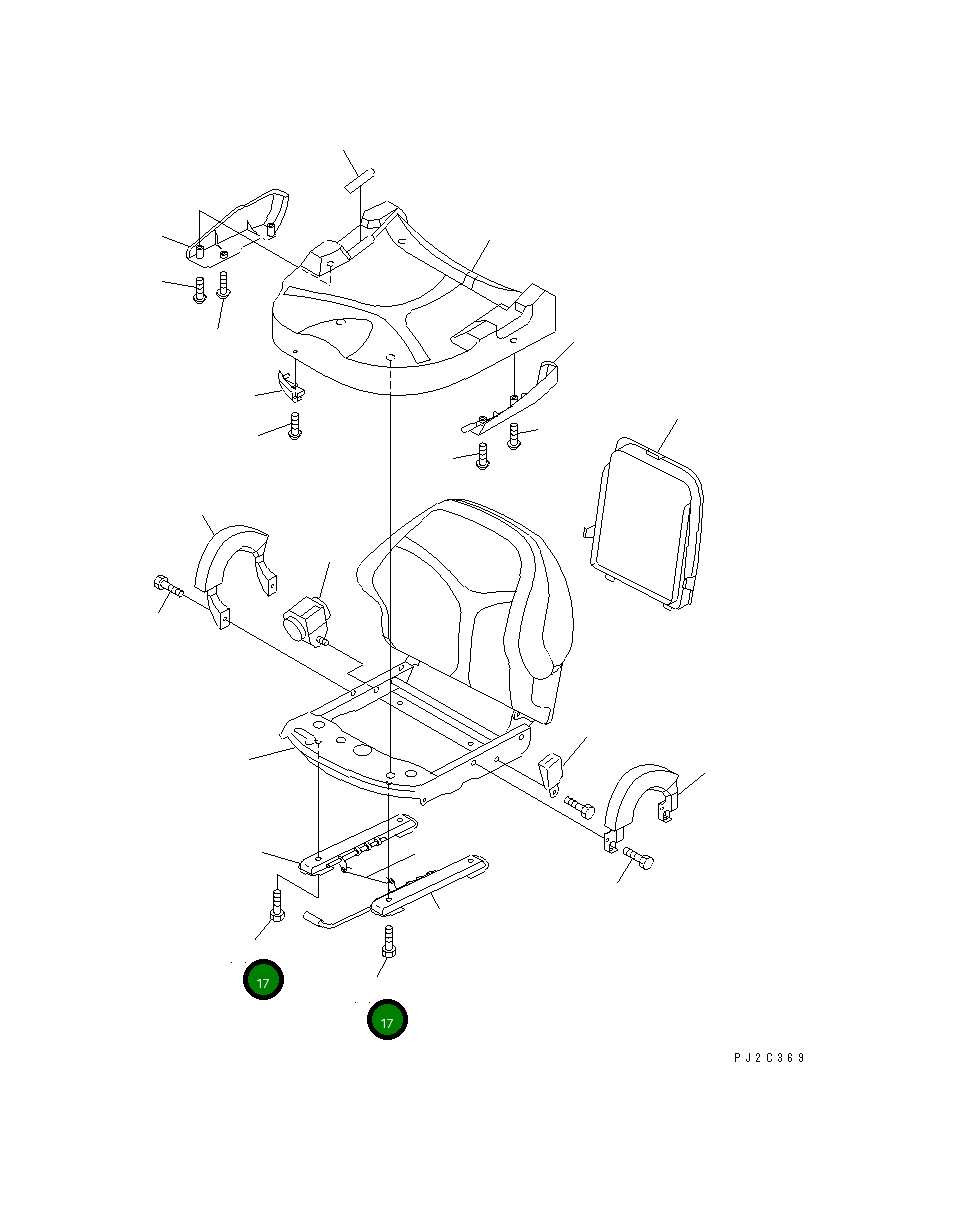 17

17

PJ2C369