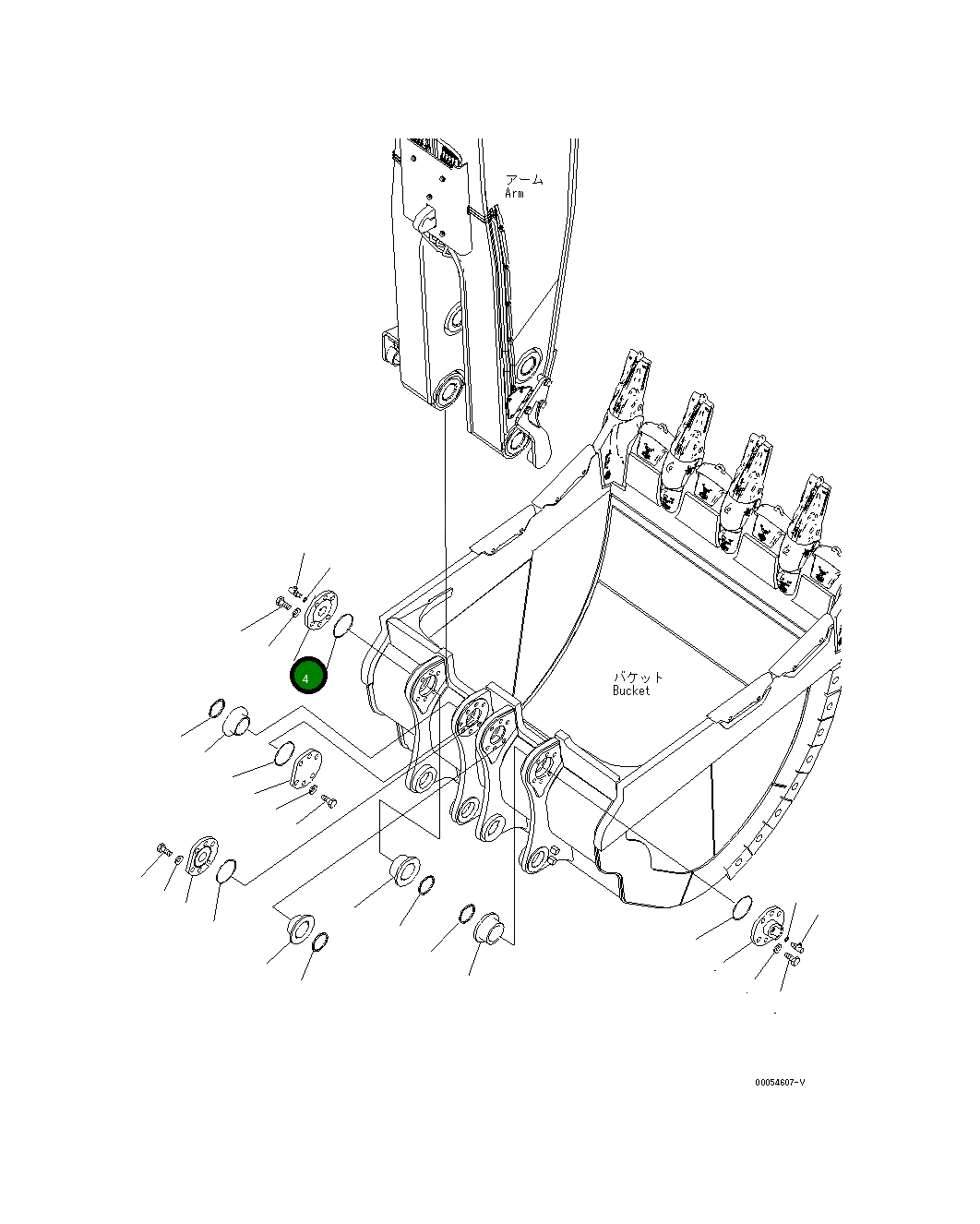 アーム
Arm

4

バケット
Bucket

00054607-V