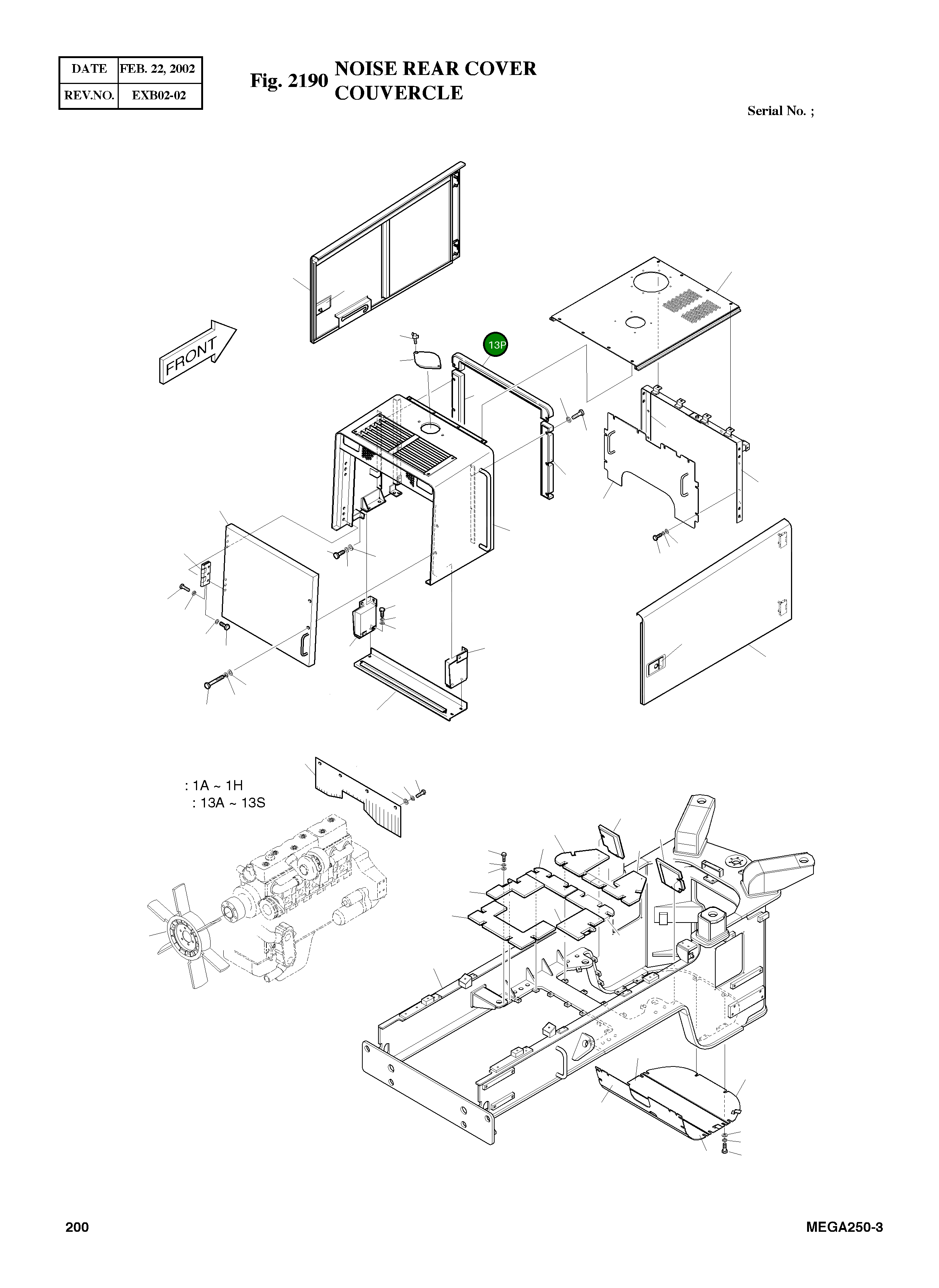 | DATE | FEB. 22, 2002 |
|---|---|
| REV.NO. | EXB02-02 |

Fig. 2190 NOISE REAR COVER
COUVERCLE

Serial No. ;

FRONT

13P

: 1A ~ 1H
: 13A ~ 13S

200

MEGA250-3